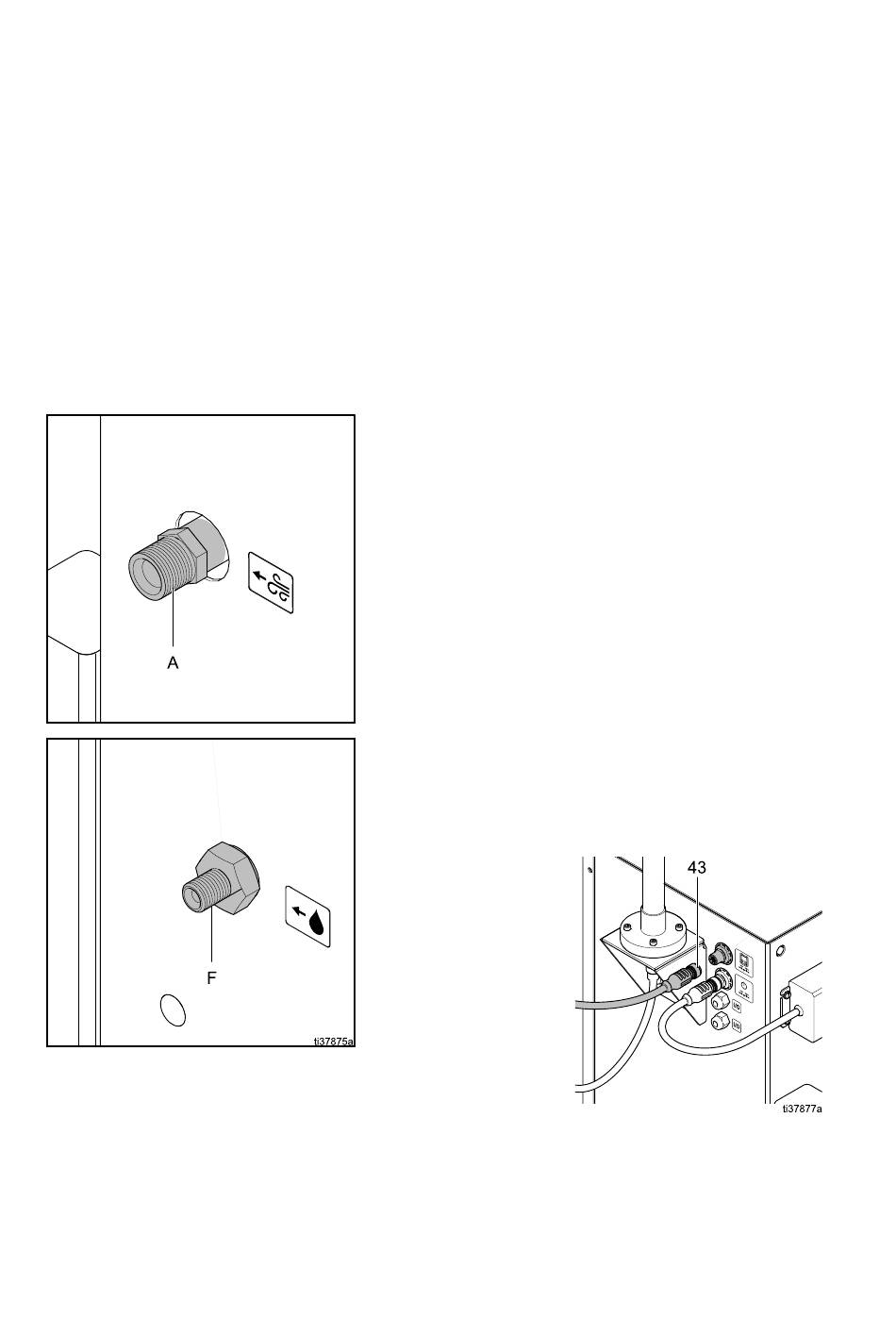 A

F

ti37875a

43

ti37877a