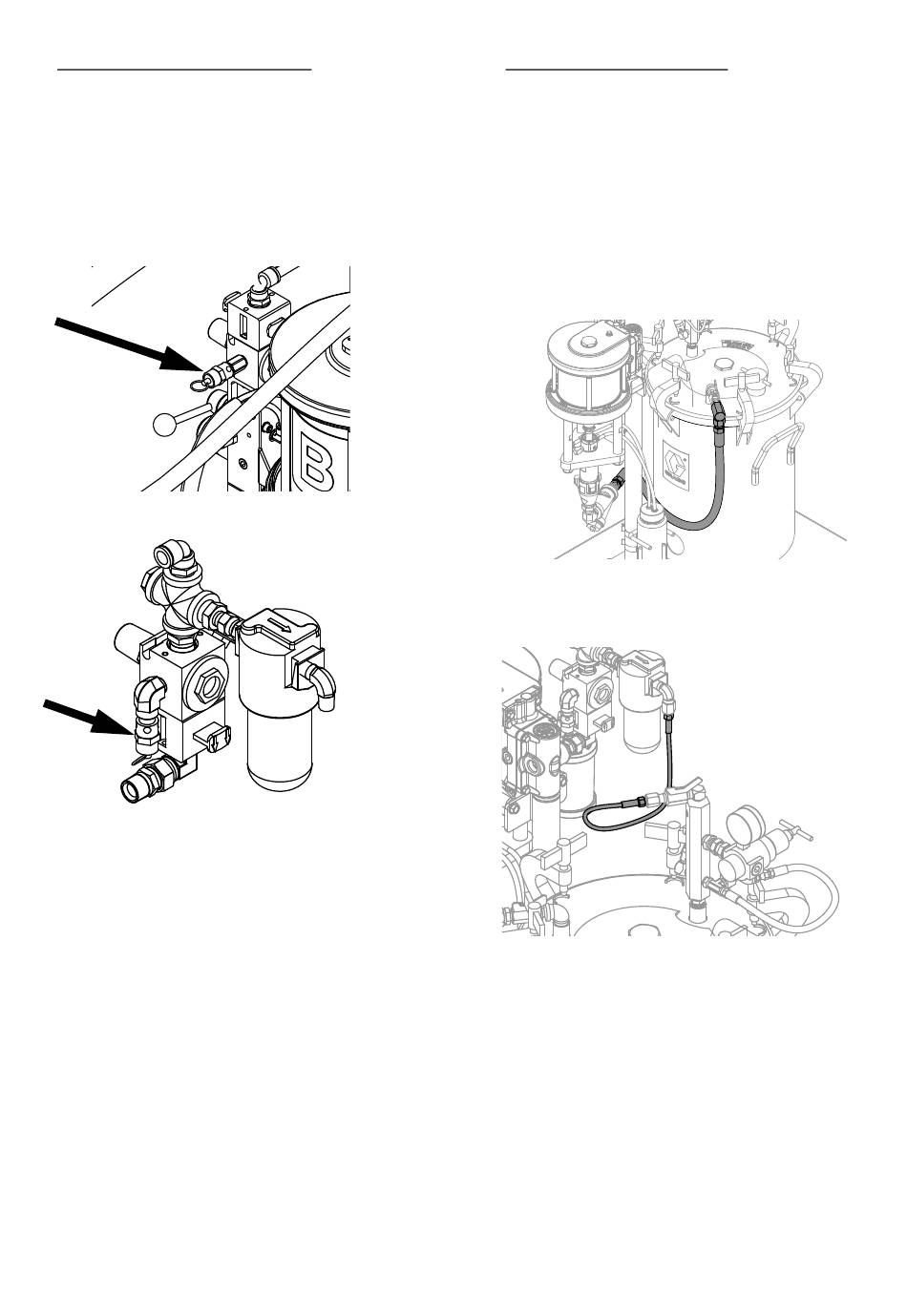 B