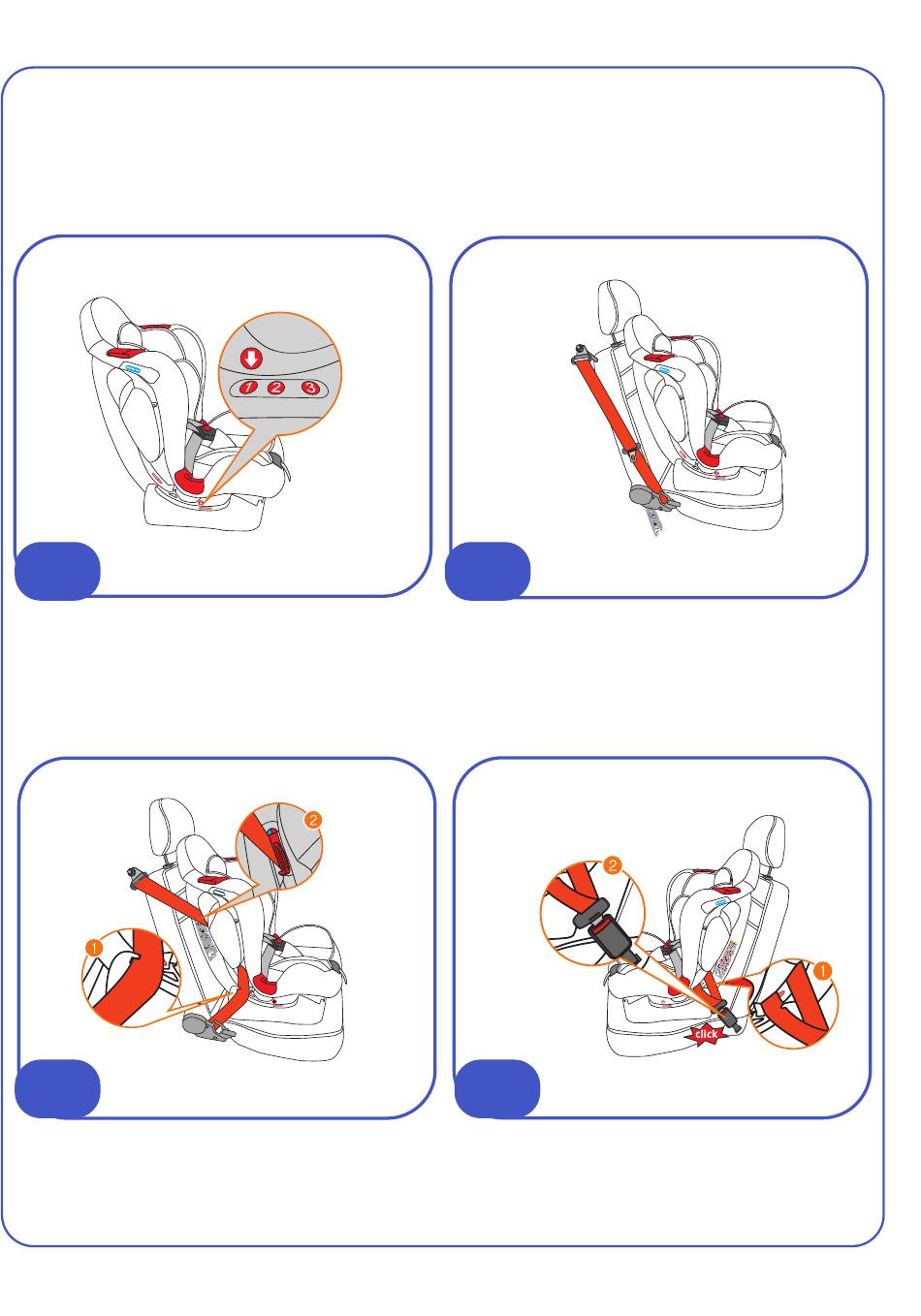 1 2 3

2

1

2

1

click