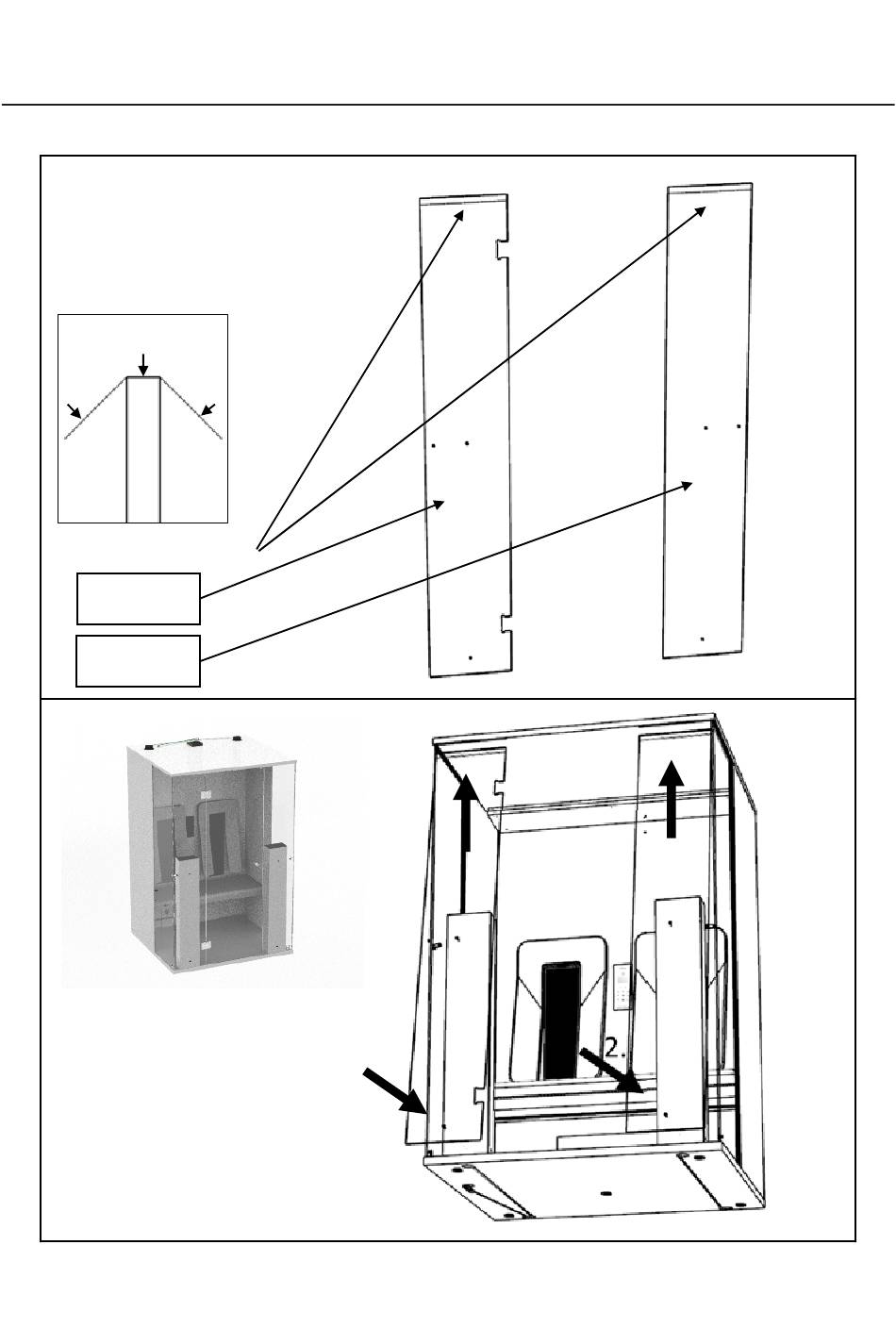 2.