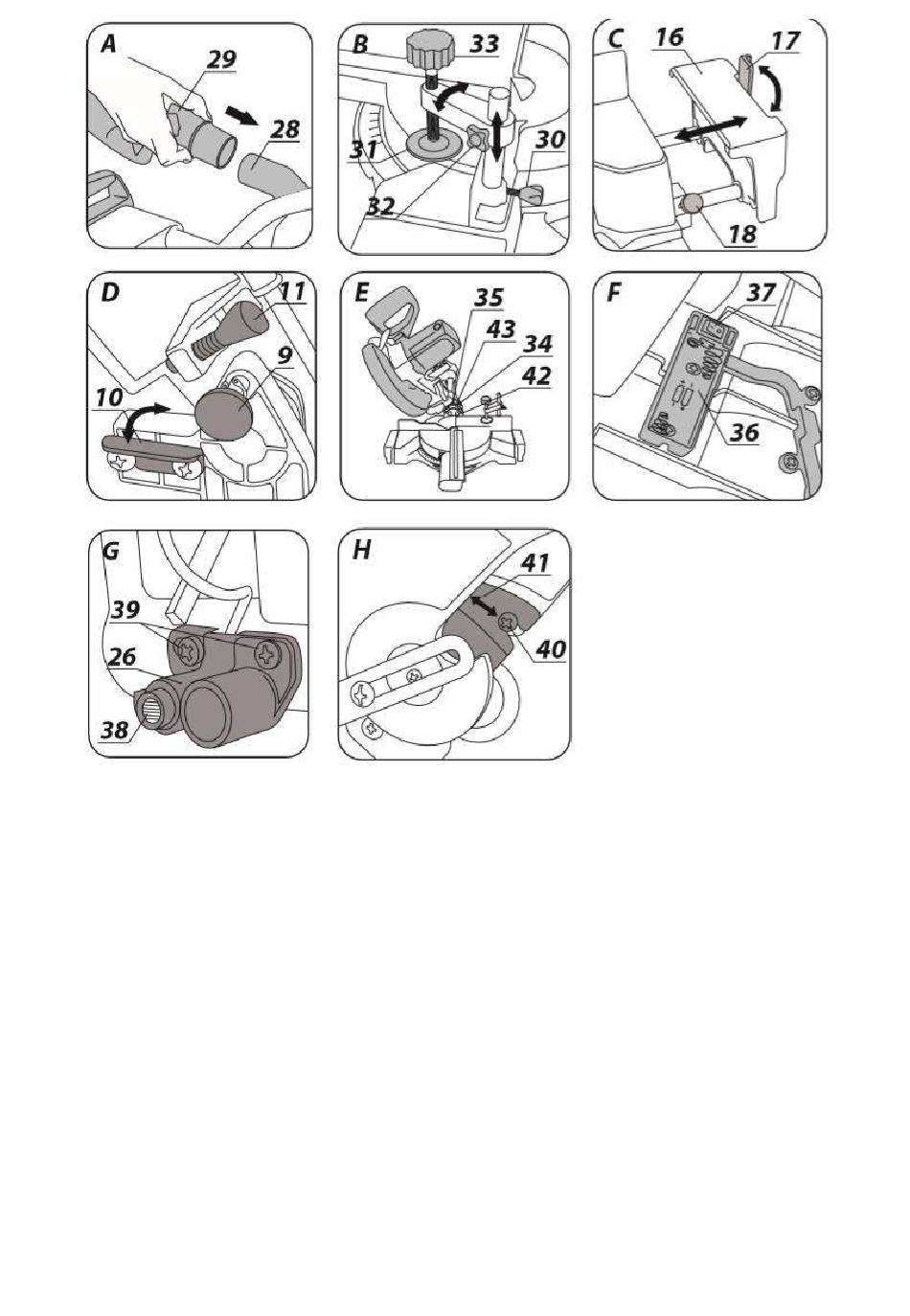 A
29
28

B
33
31
30
32

C
16
17
18

D
11
9
10

E
35
43
34
42

F
37
36

G
39
26
38

H
41
40