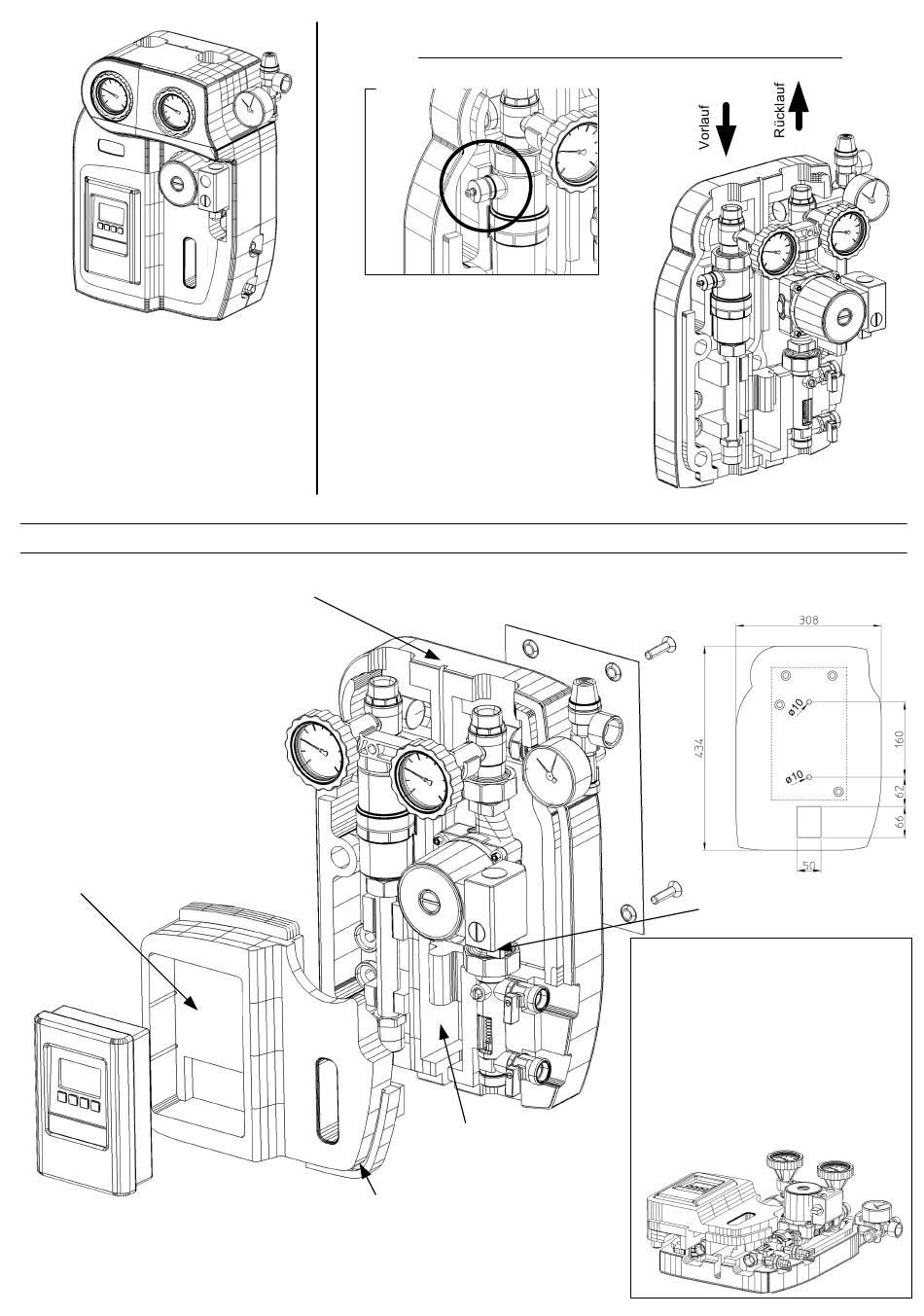 Vorlauf
Rücklauf

308
434
ø10
ø10
160
62
66
50