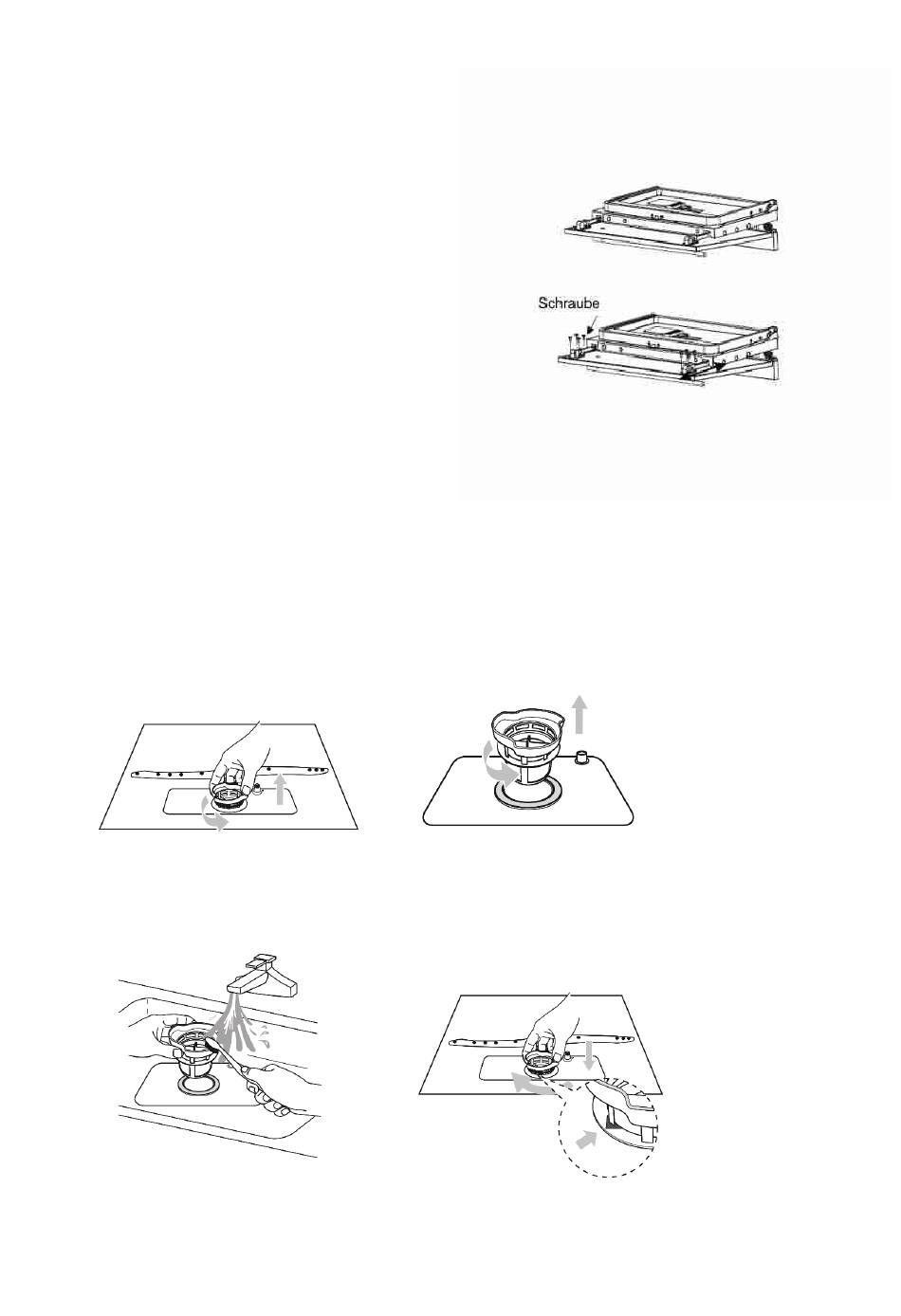 Schraube