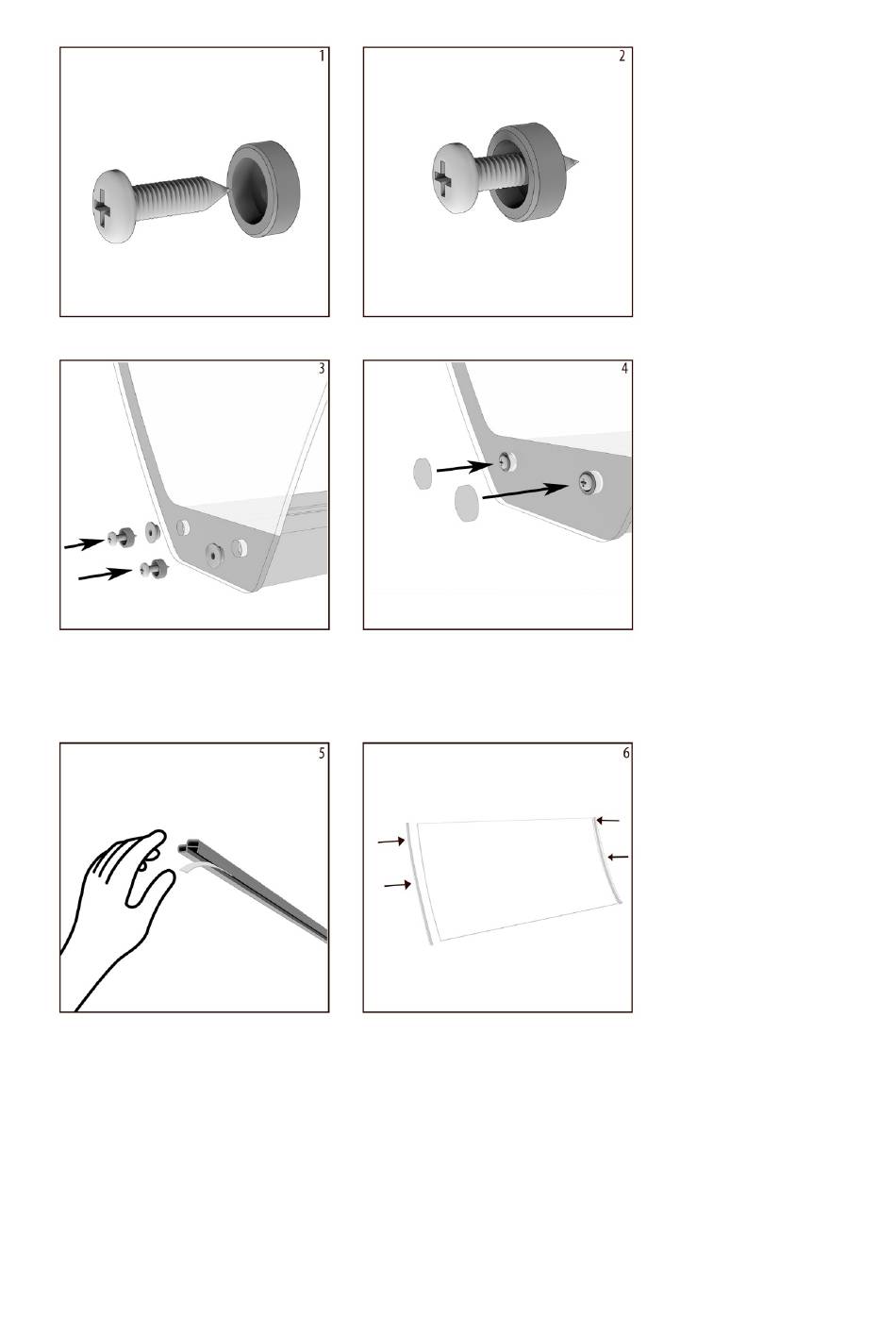 1

2

3

4

5

6