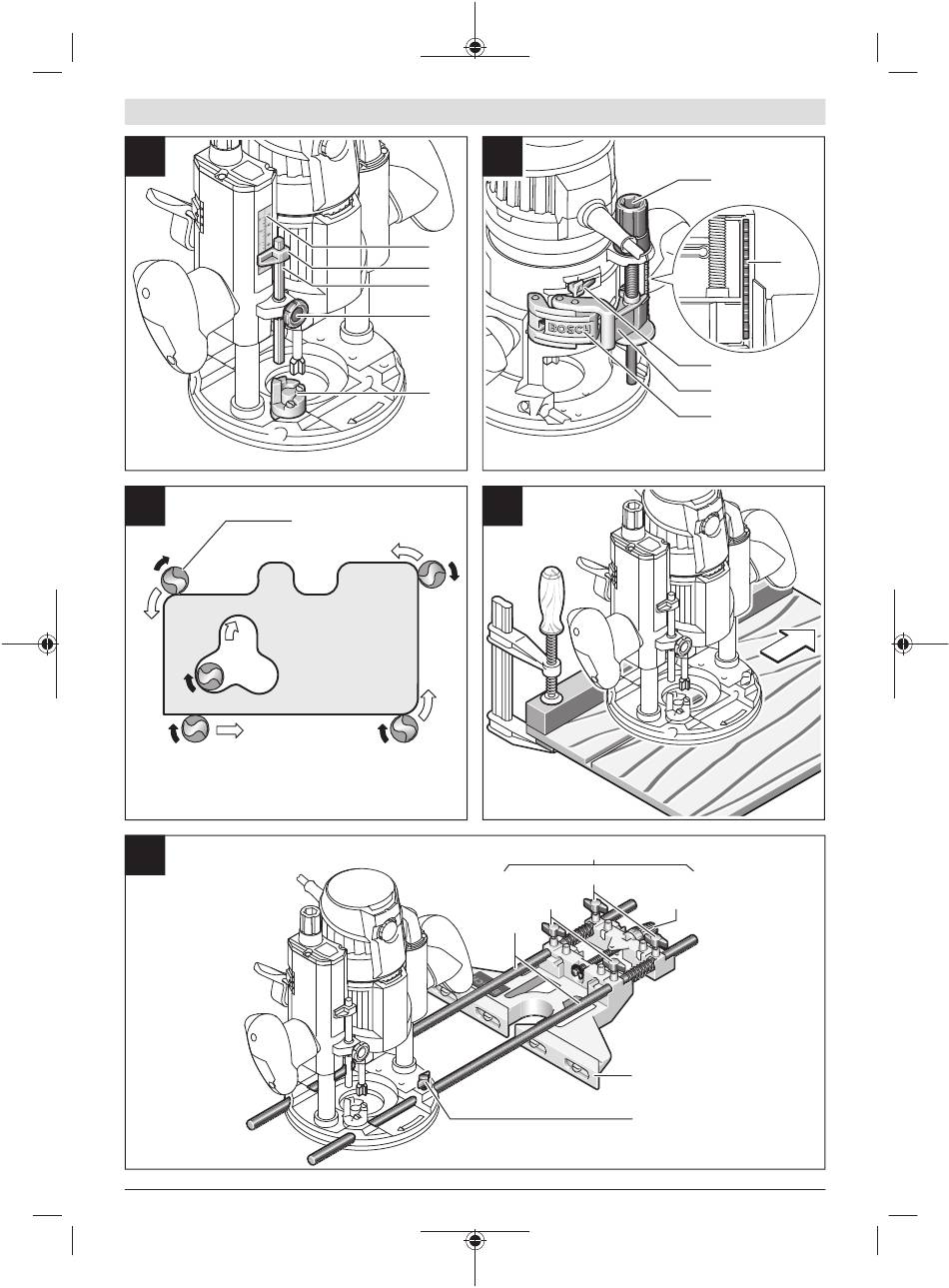 BOSCH