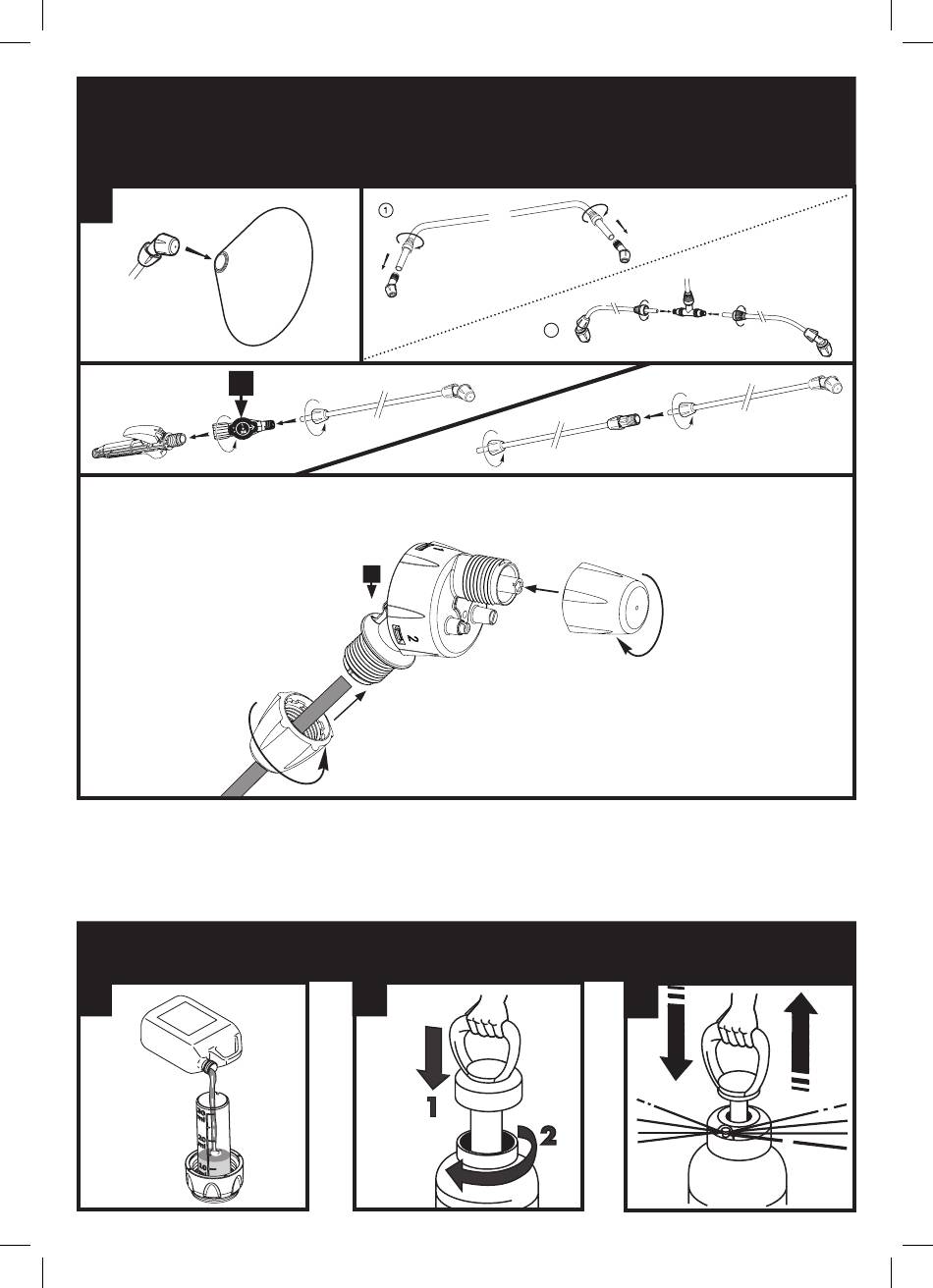 1

2

1

2