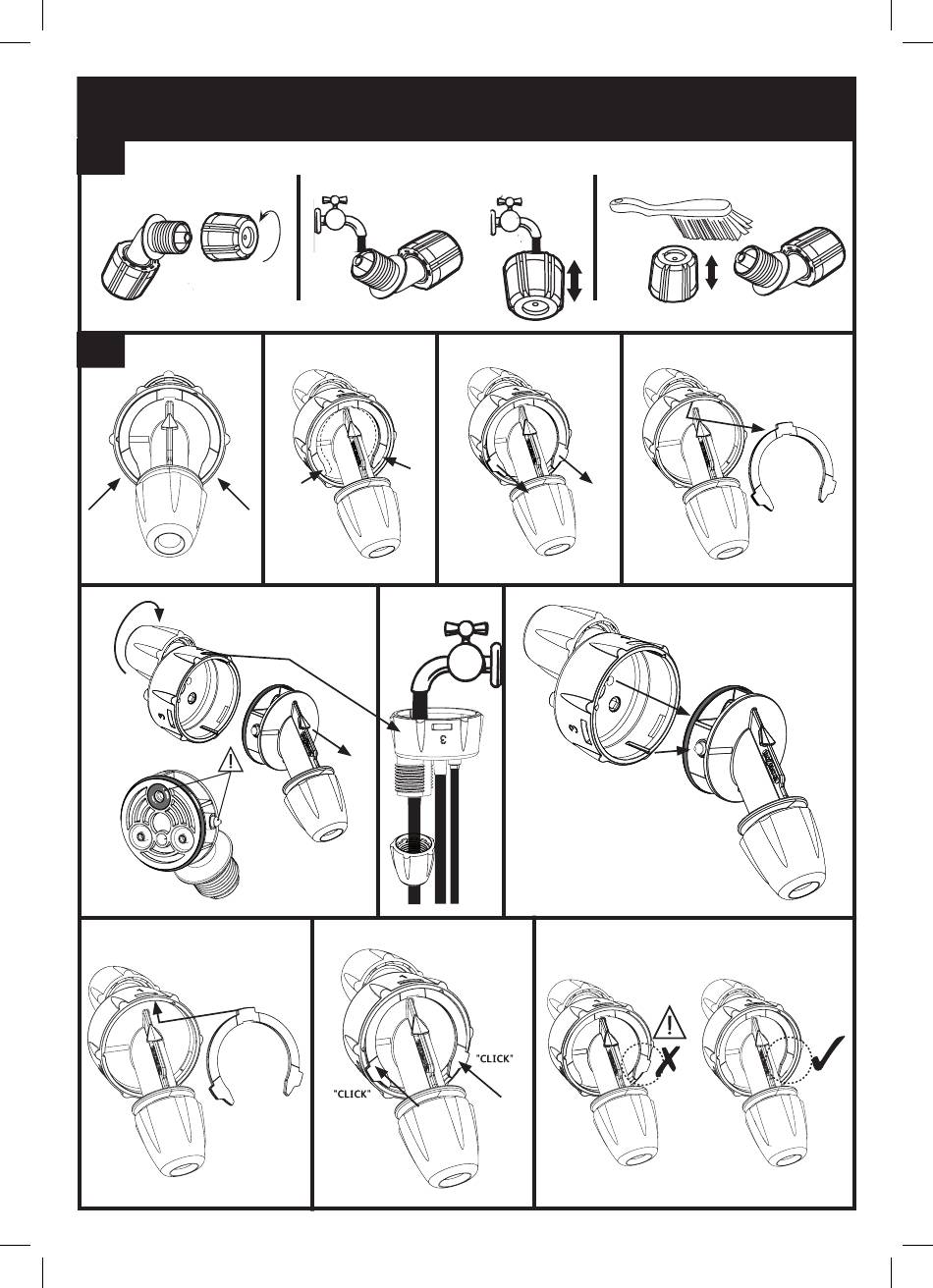 3

3

3

"CLICK"

"CLICK"