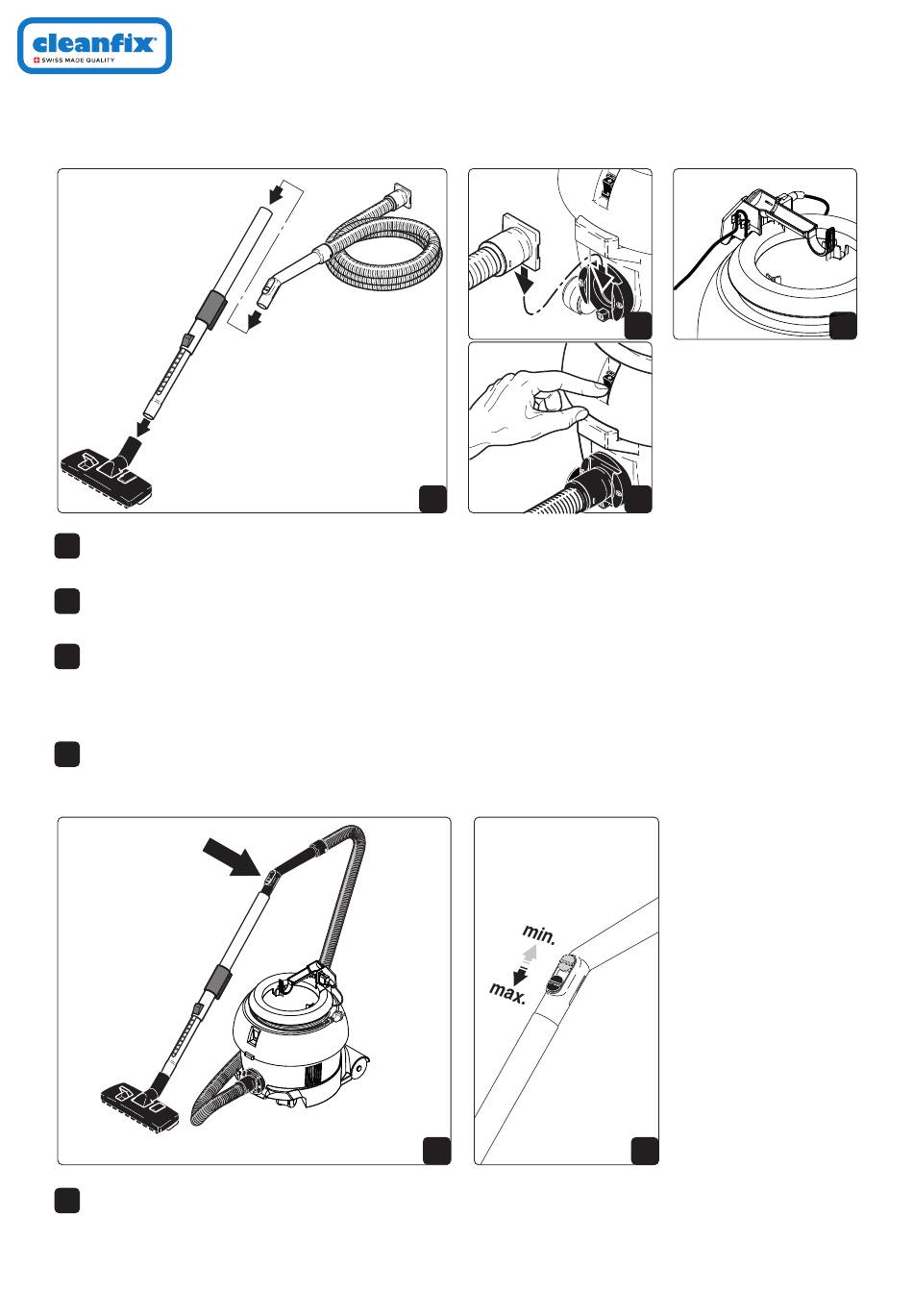 cleanfix
SWISS MADE QUALITY

min.

max.