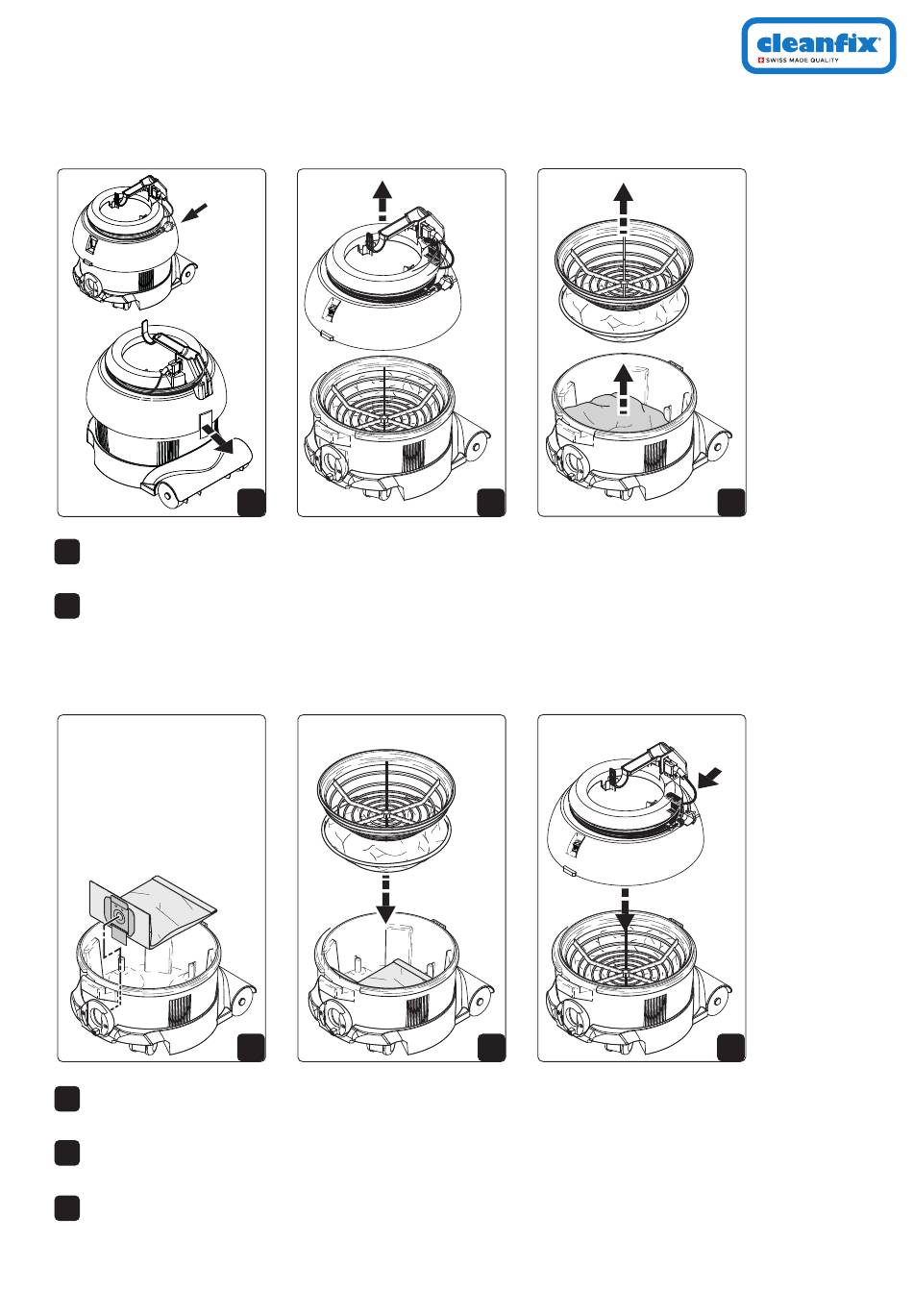 cleanfix
SWISS MADE QUALITY