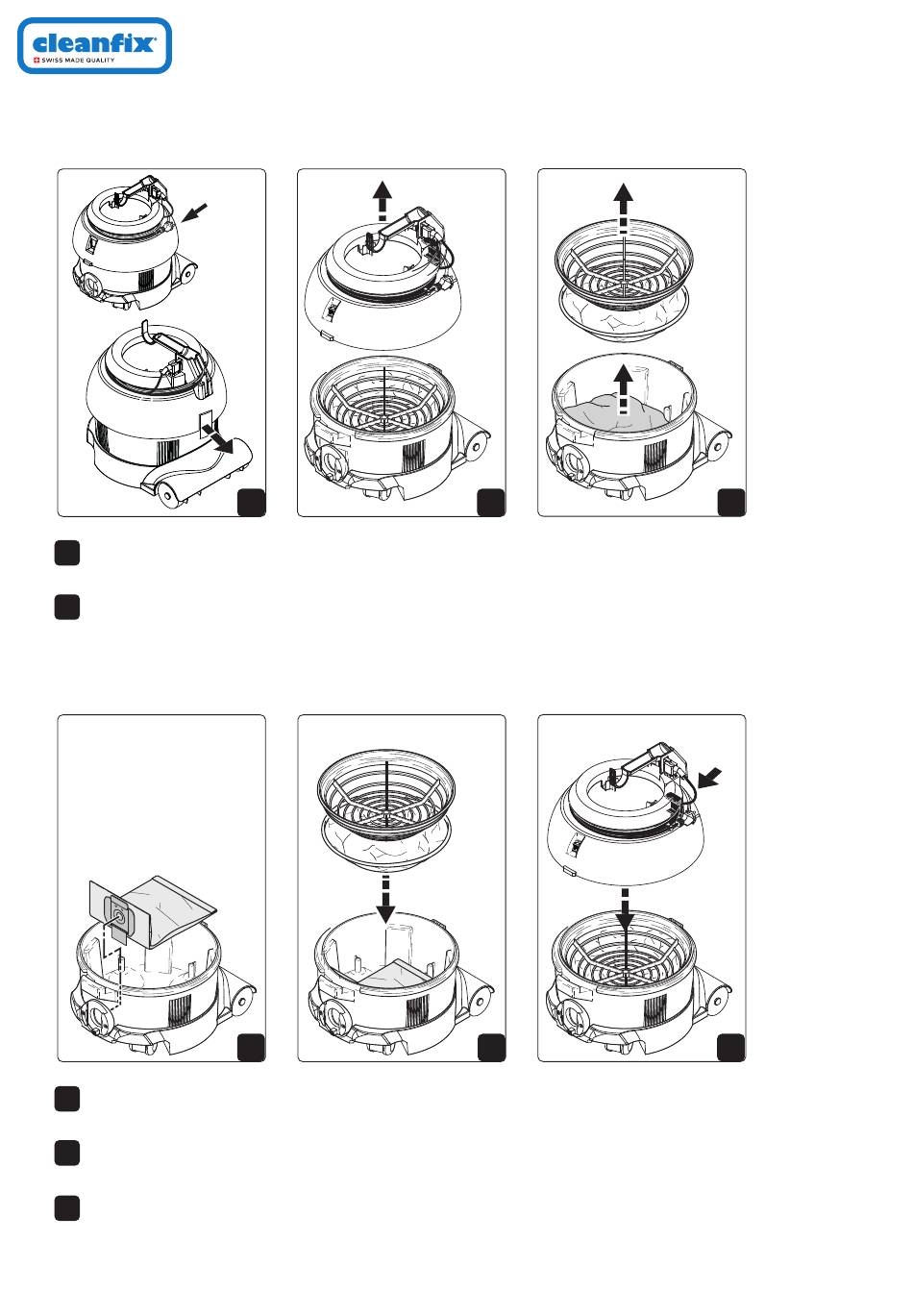 cleanfix®
SWISS MADE QUALITY