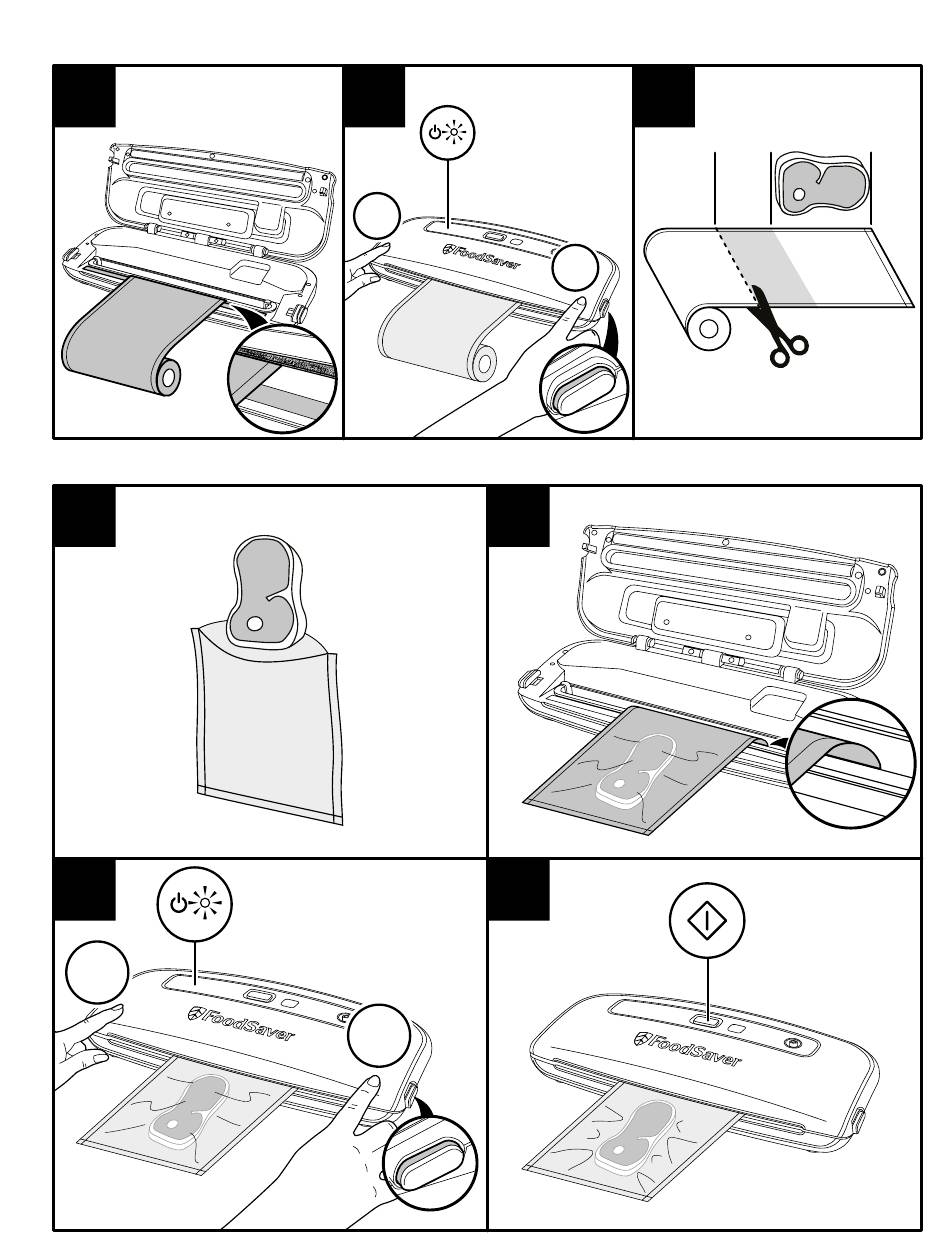 FoodSaver

FoodSaver

FoodSaver