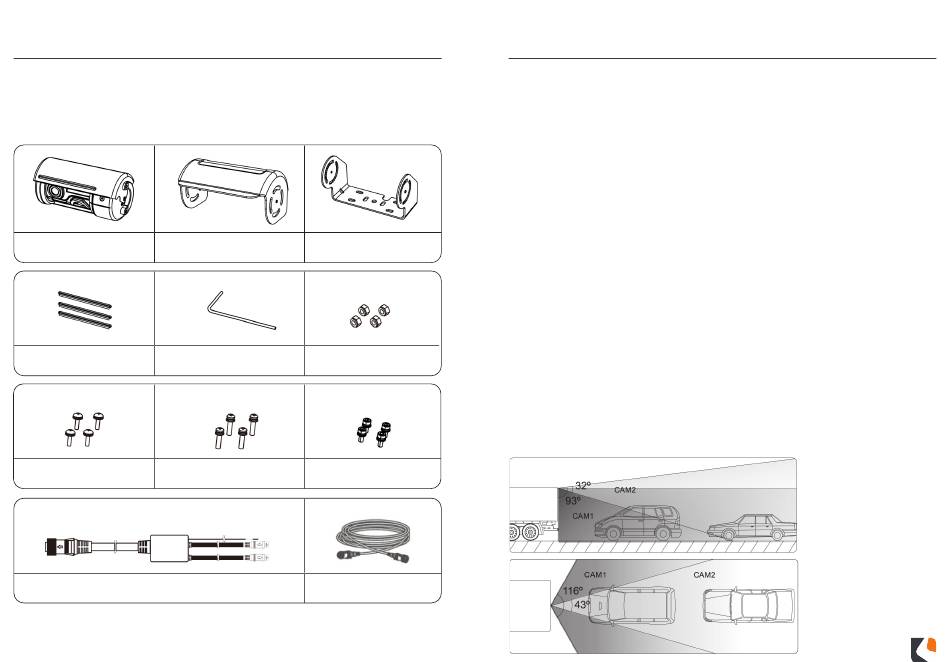 32°
CAM2
93°
CAM1

CAM1
CAM2
116°
43°