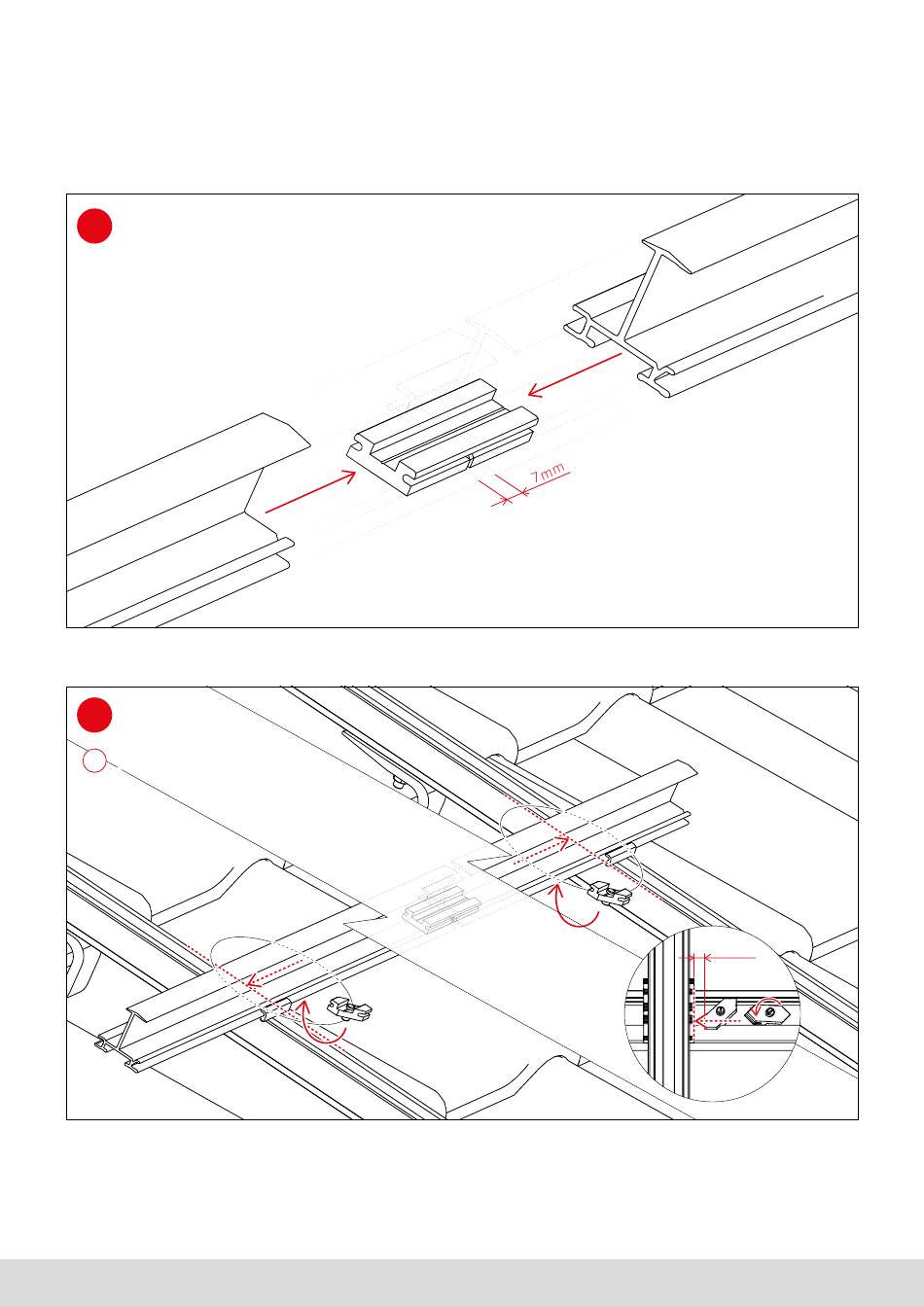 7mm