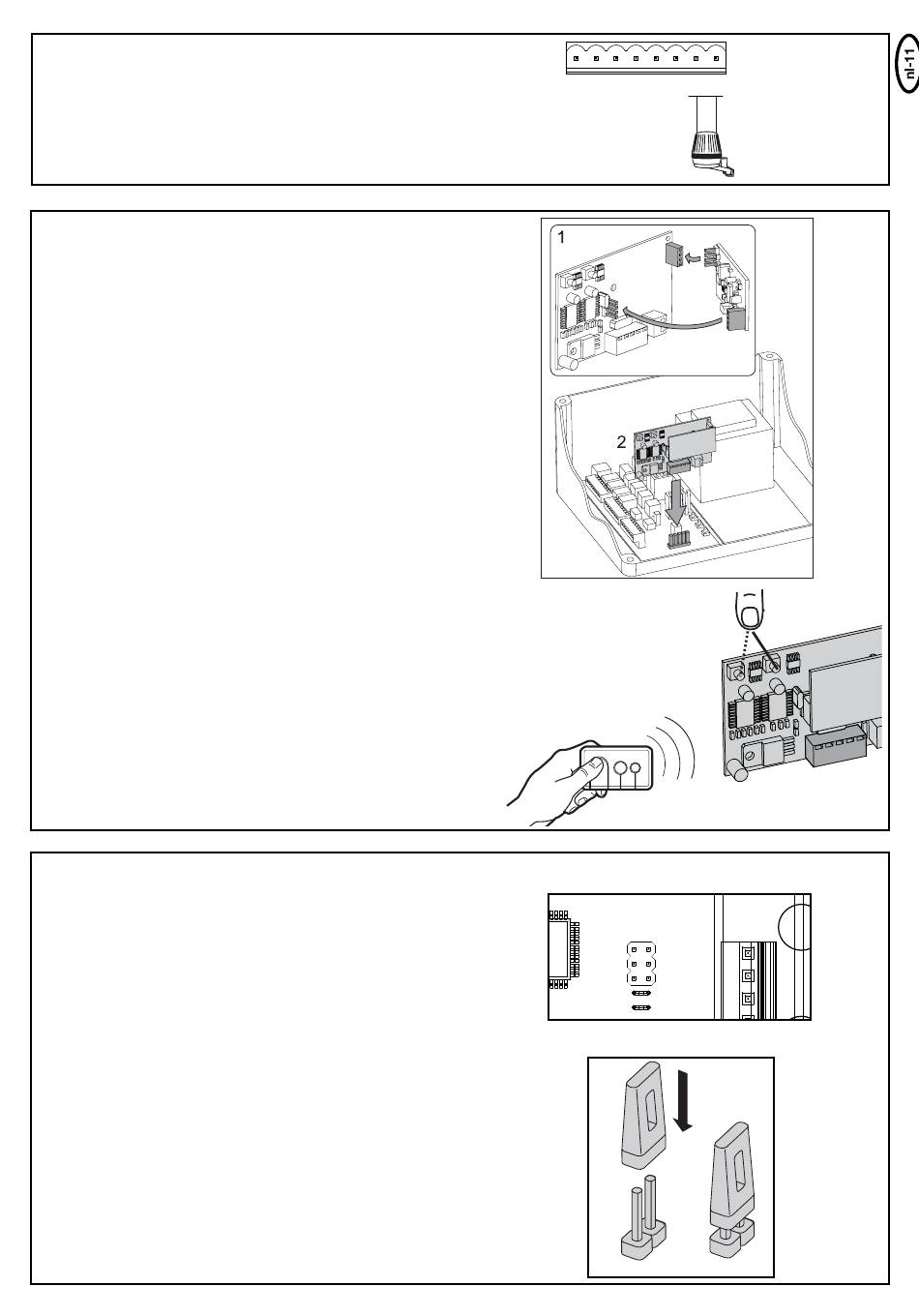 nl-11

1

2