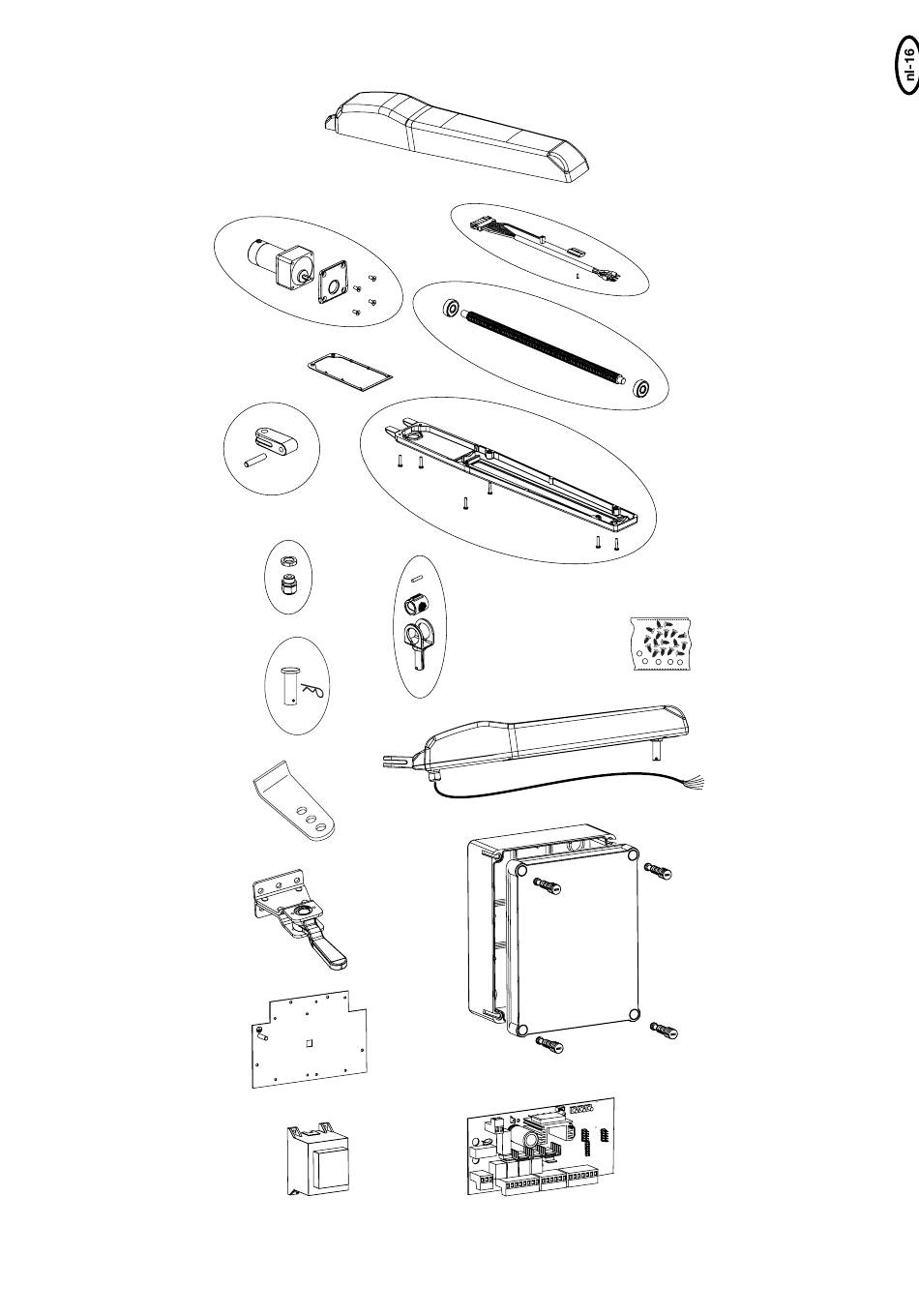 nl-16