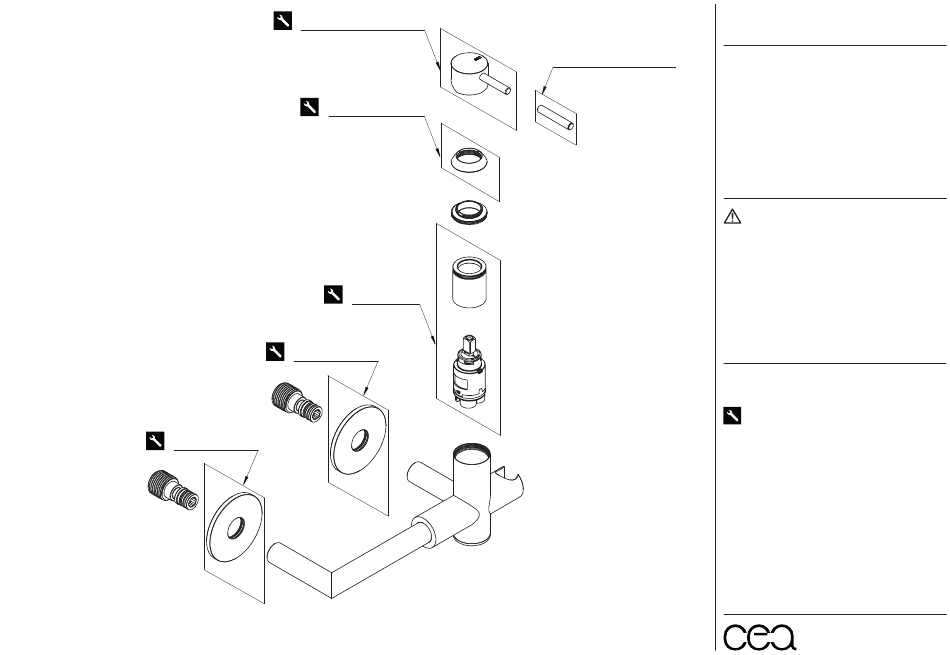 cea