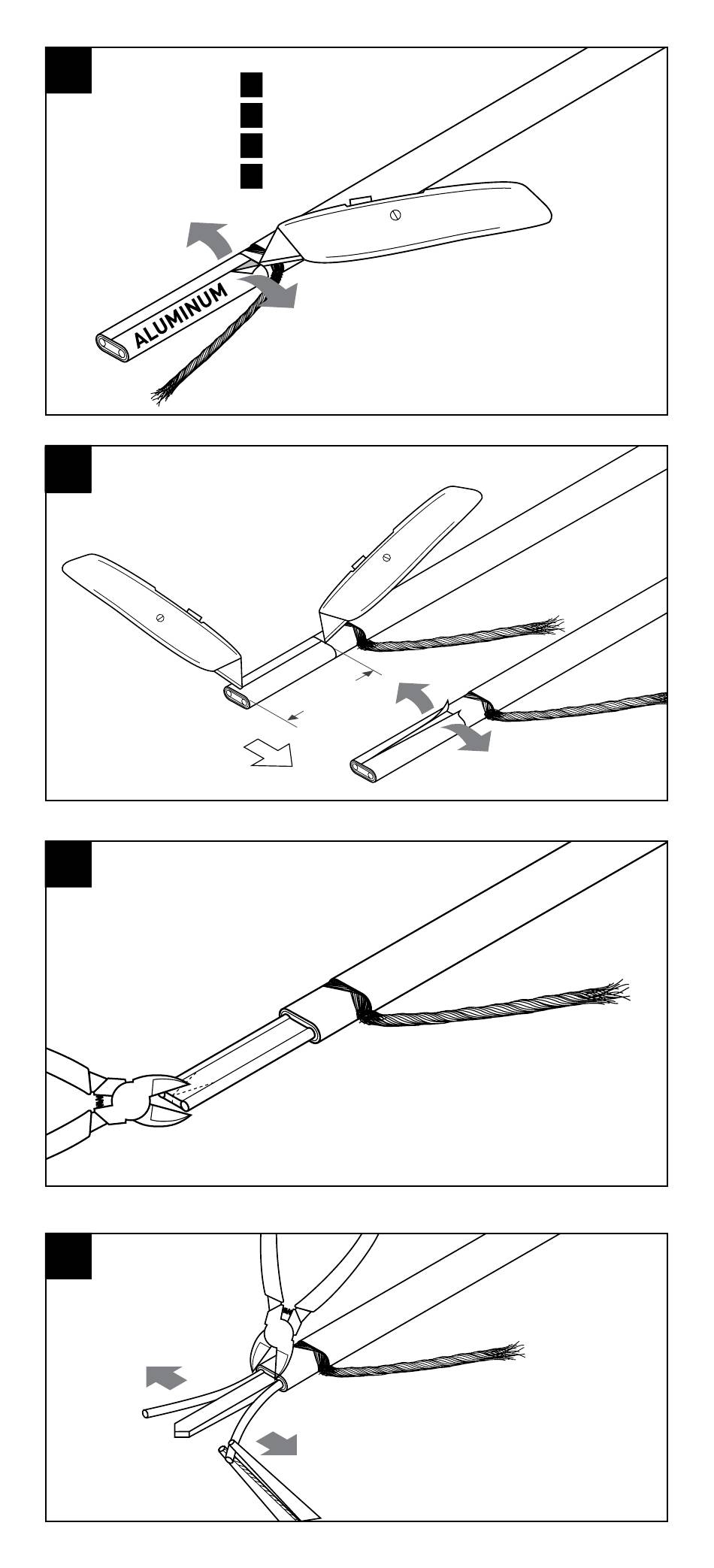 ALUMINUM