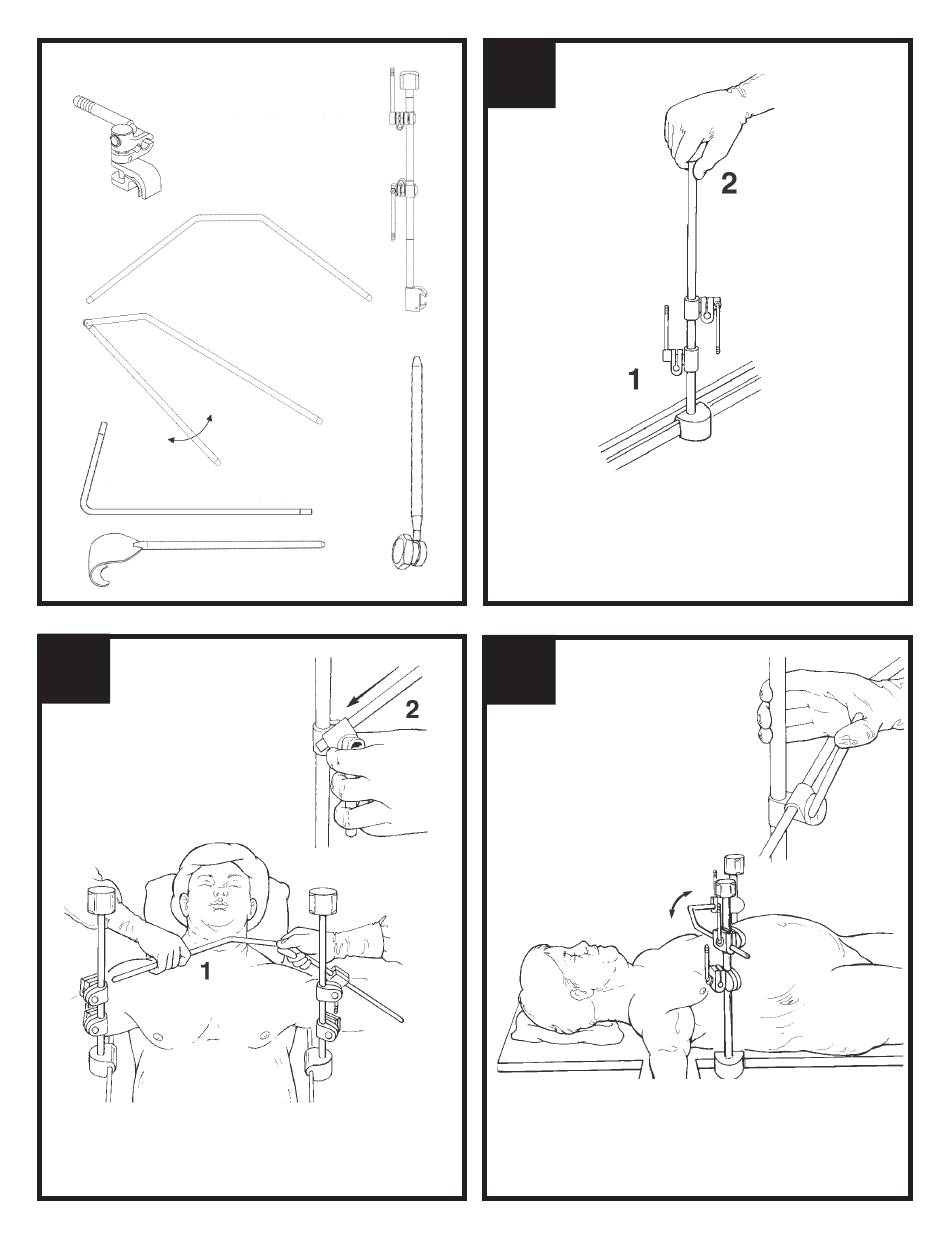 2

1

2

1