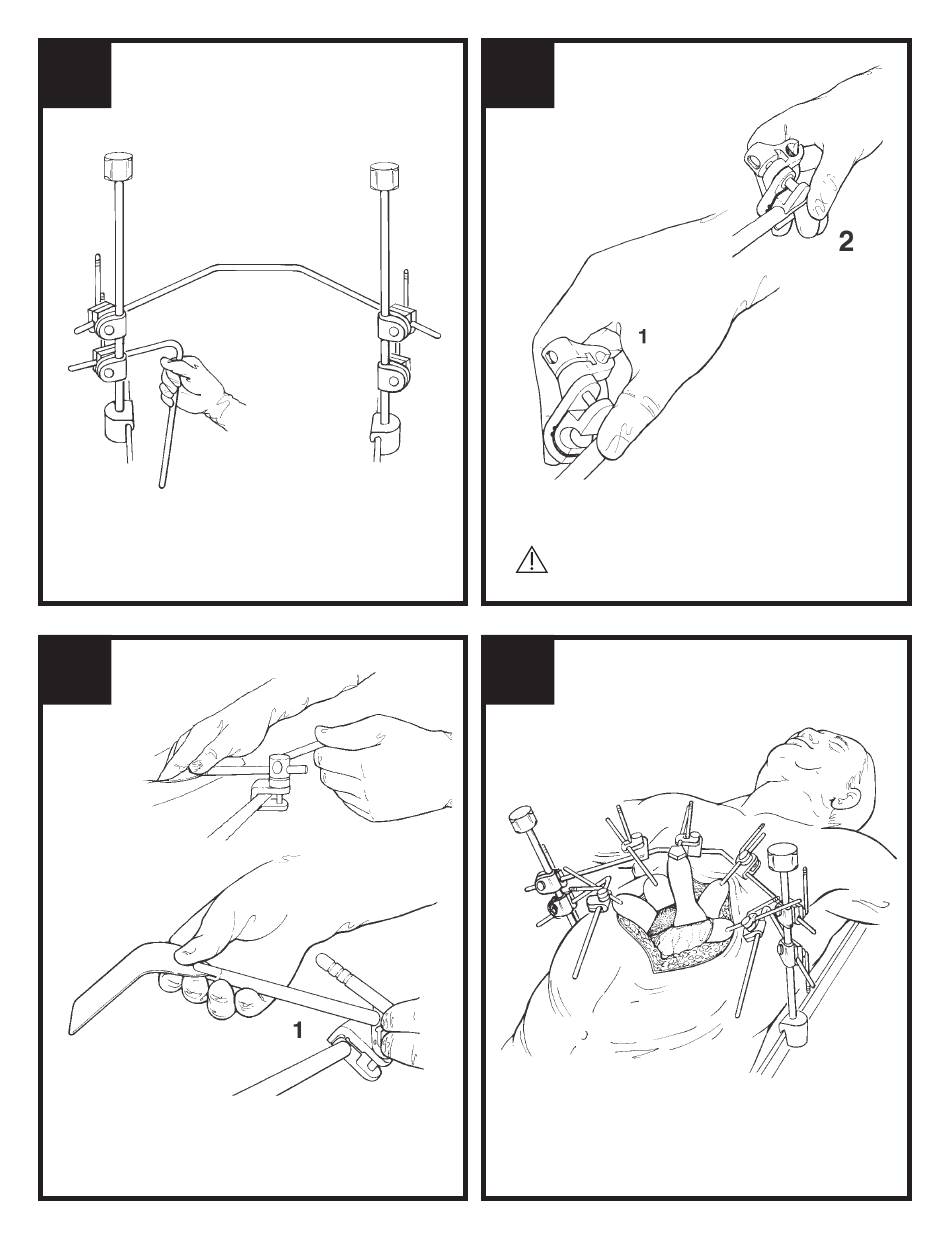 2

1

1