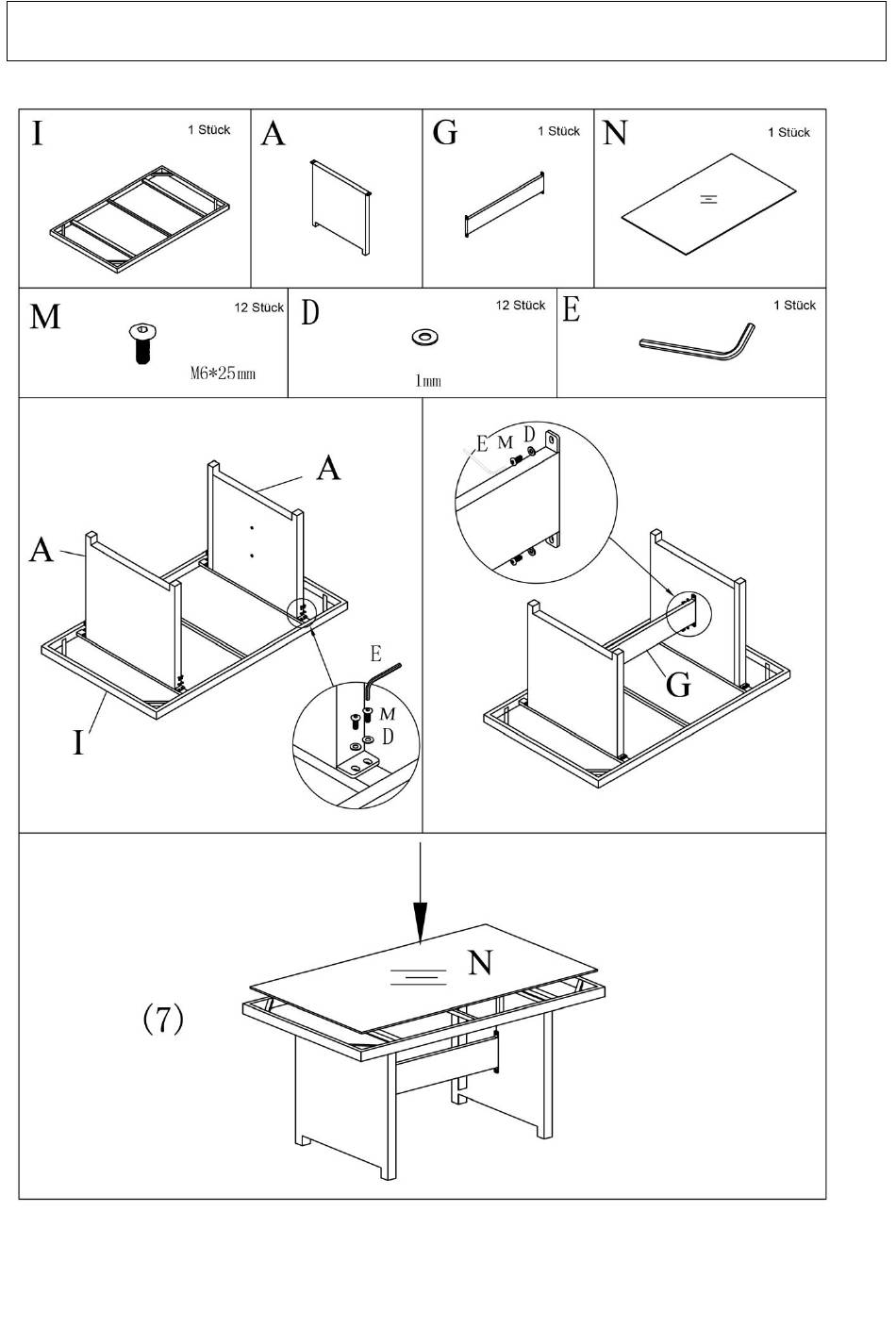 I 1 Stück

A

G 1 Stück

N 1 Stück

M 12 Stück
M6*25mm

D 12 Stück
1mm

E 1 Stück

A

A

I

E

M

D

E M D

G

N

(7)