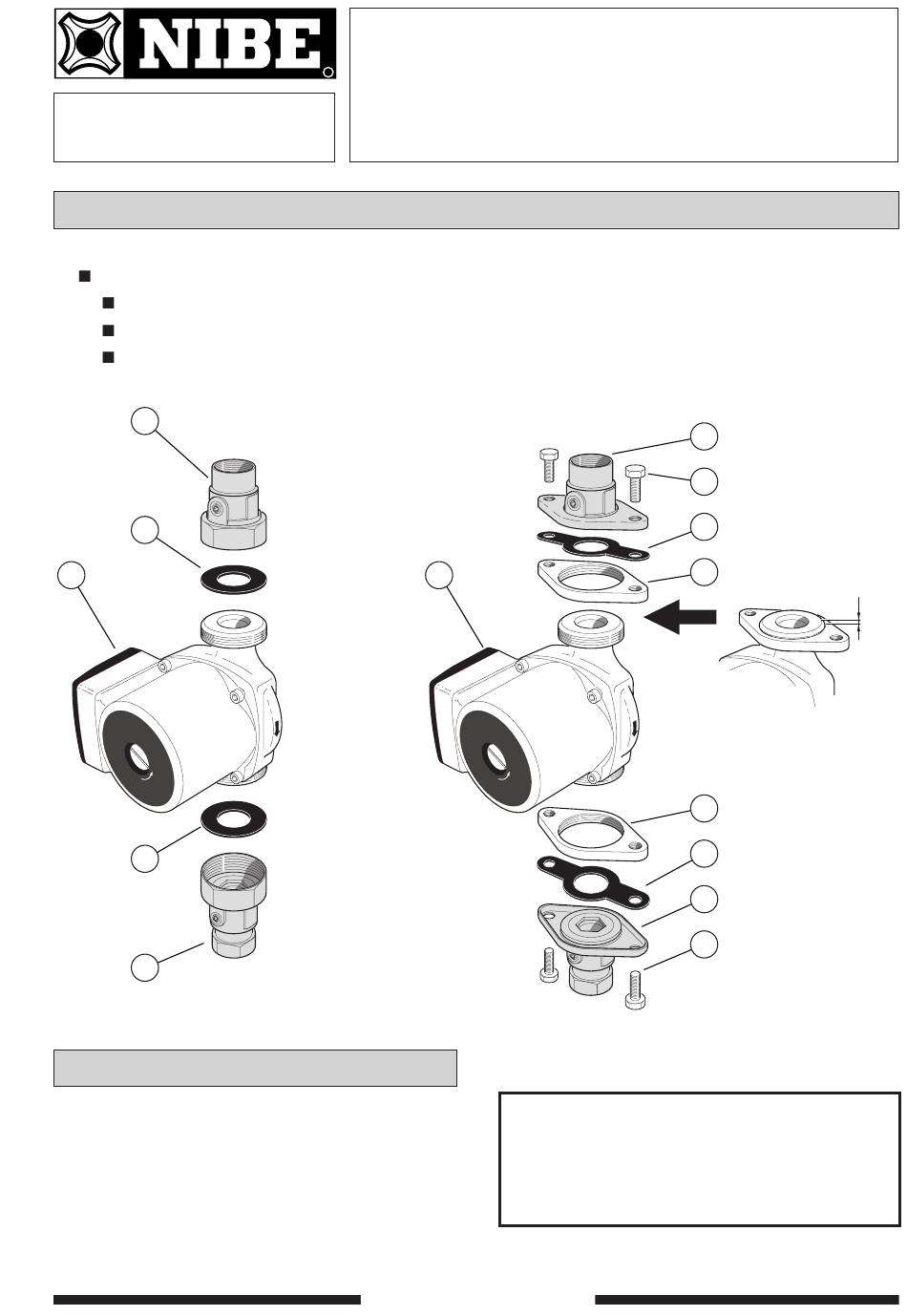 NIBE