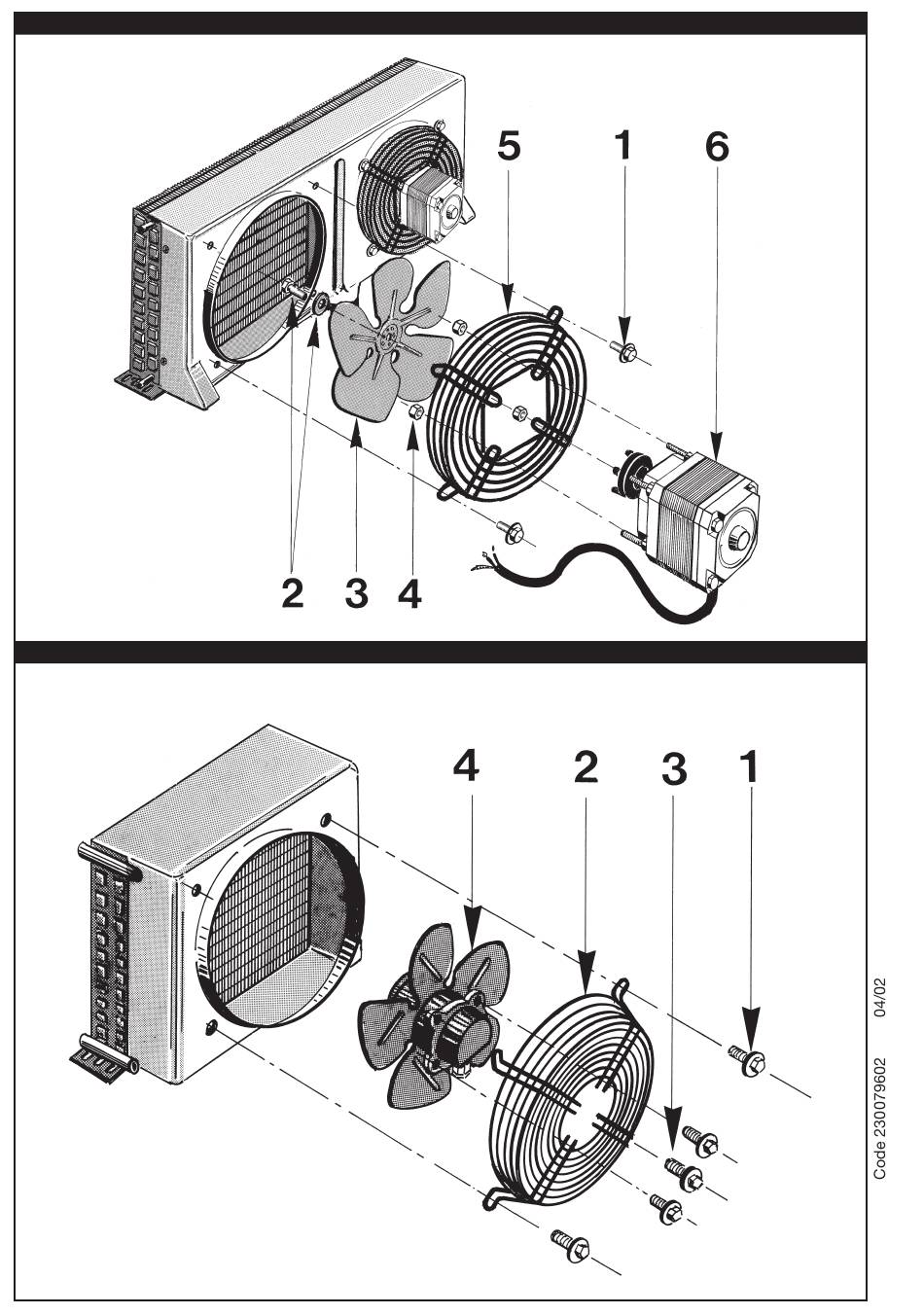 5 1 6

2 3 4

4 2 3 1

Code 230079602 04/02