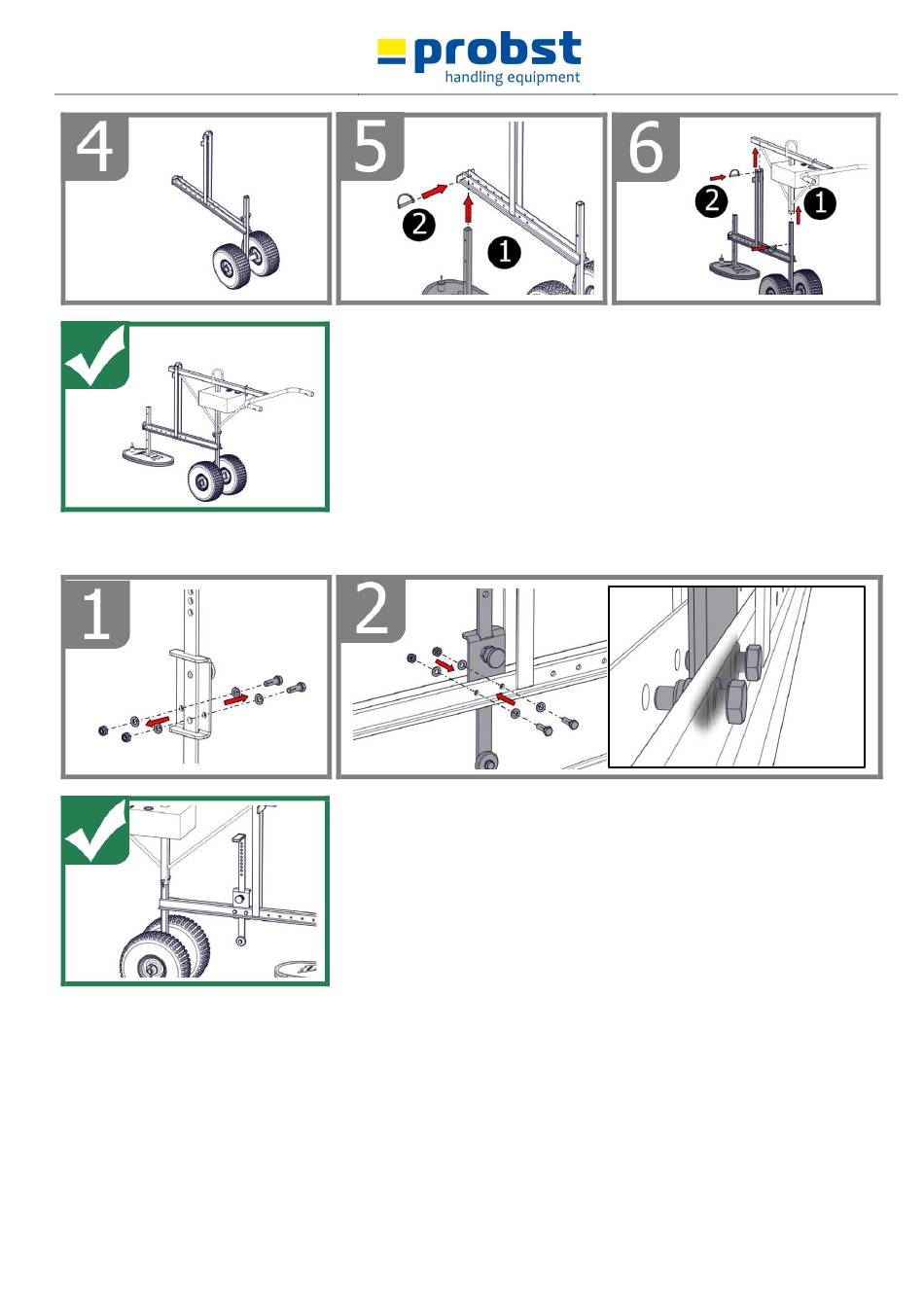 probst
handling equipment

4

5

2

1

6

2

1

1

2