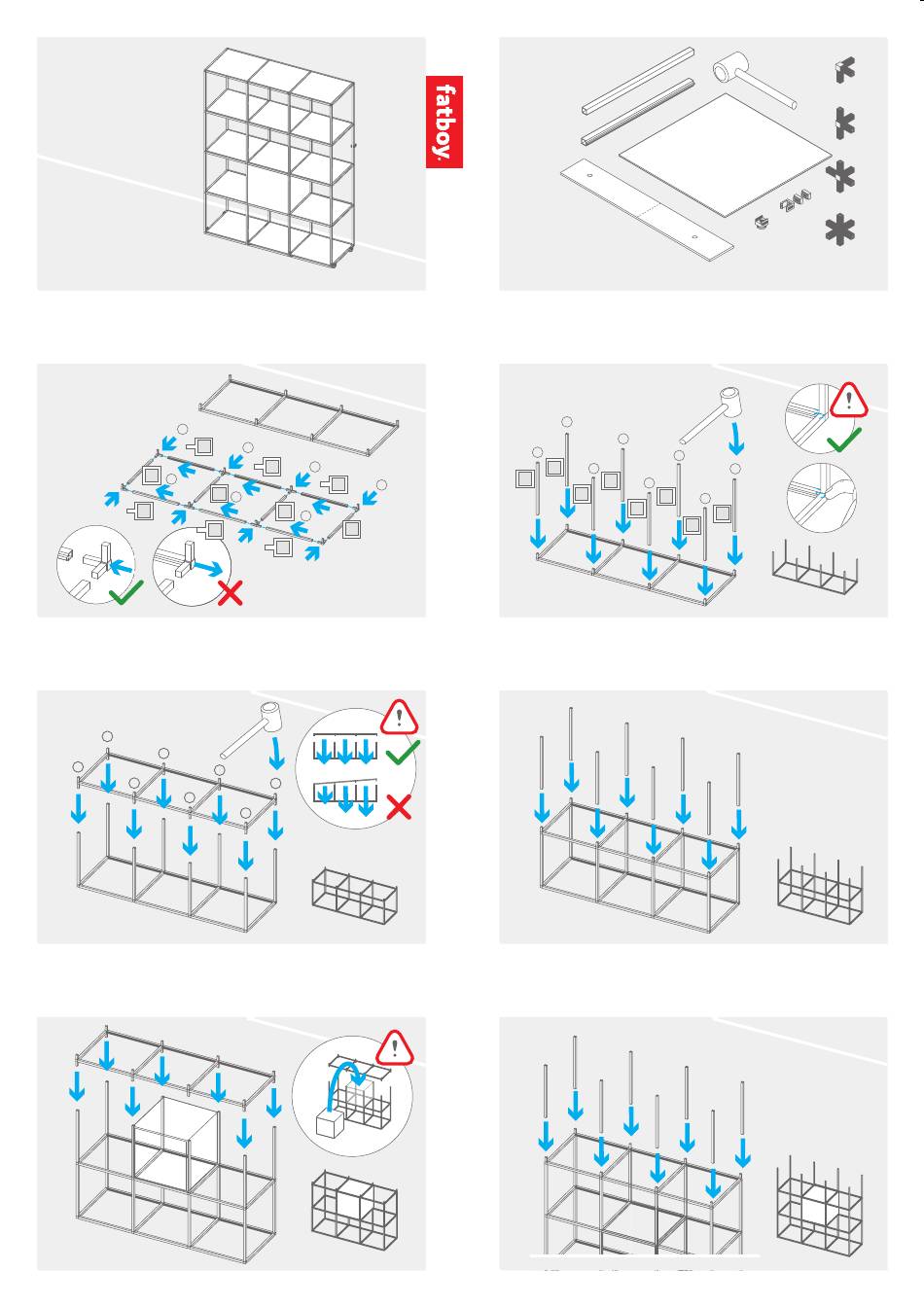 fatboy.