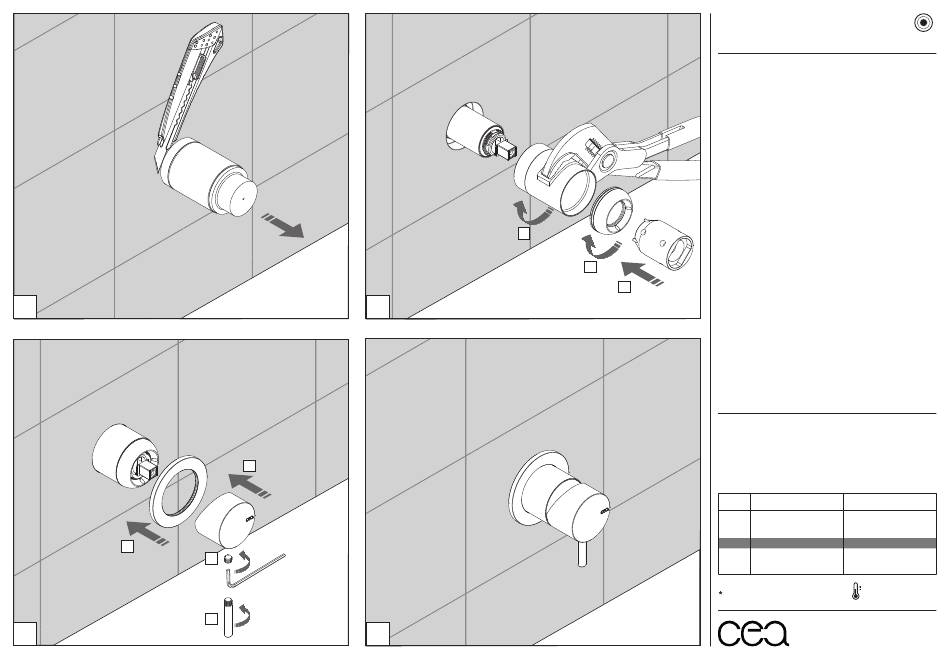 cea