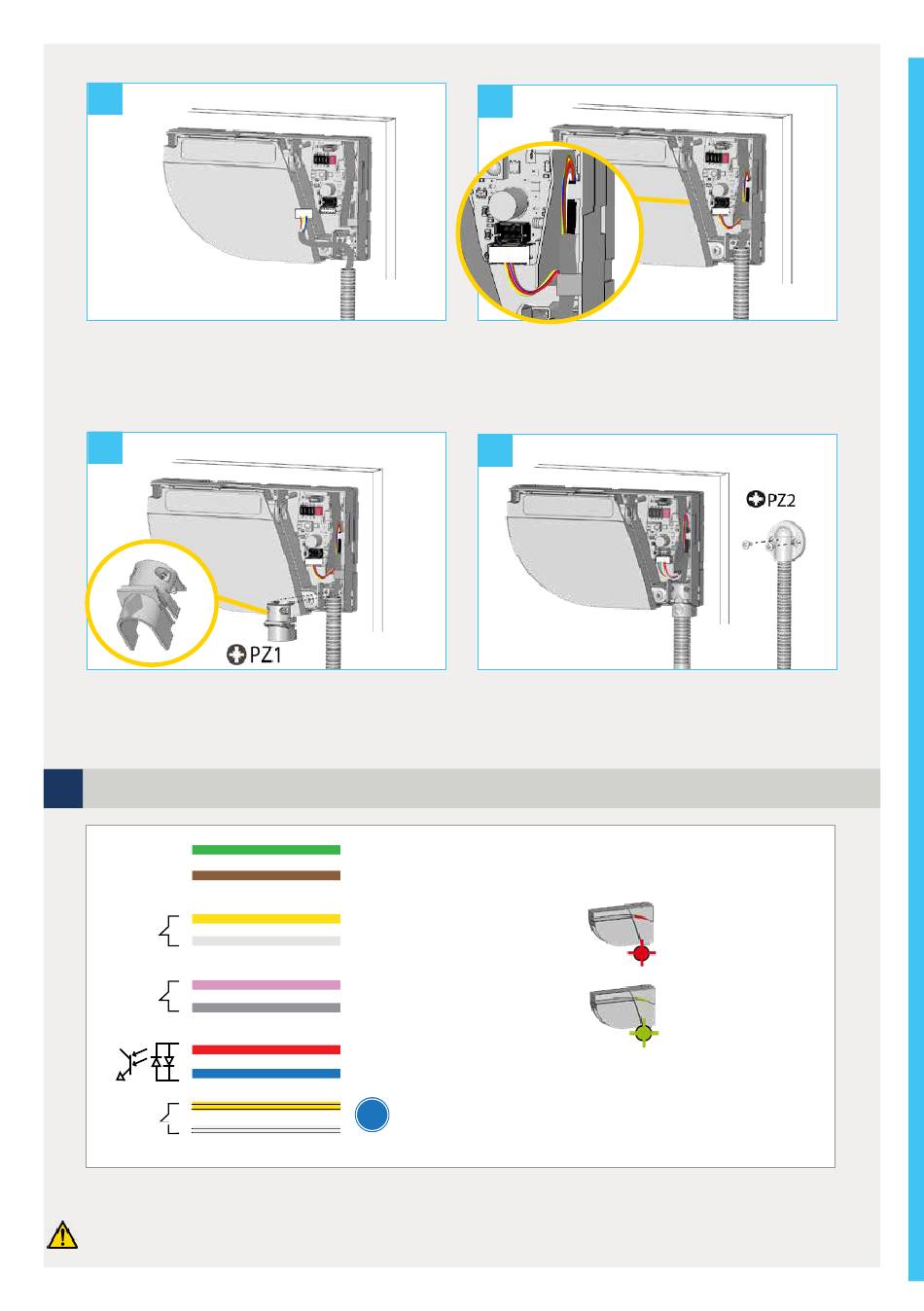 PZ1

PZ2