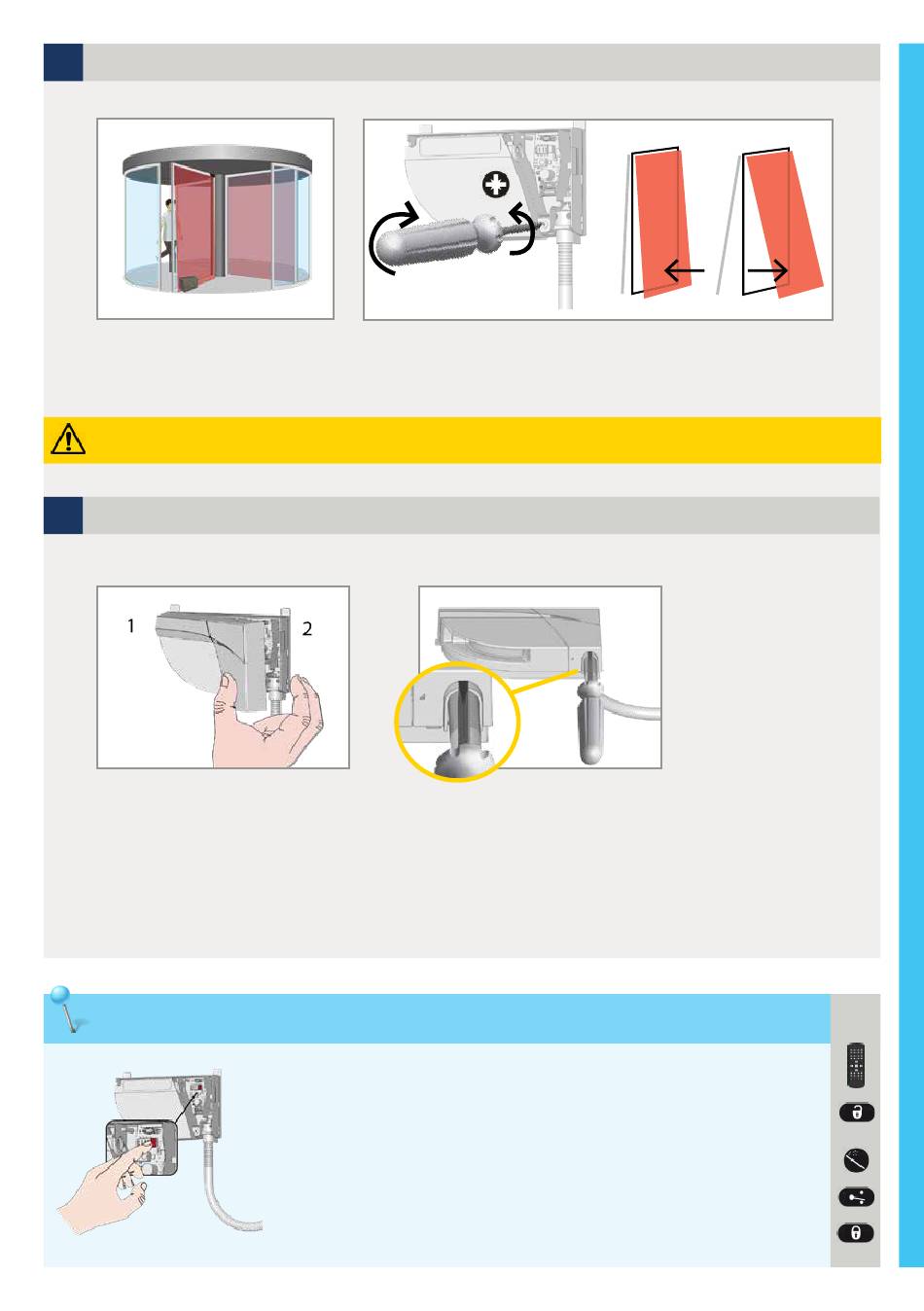 1

2