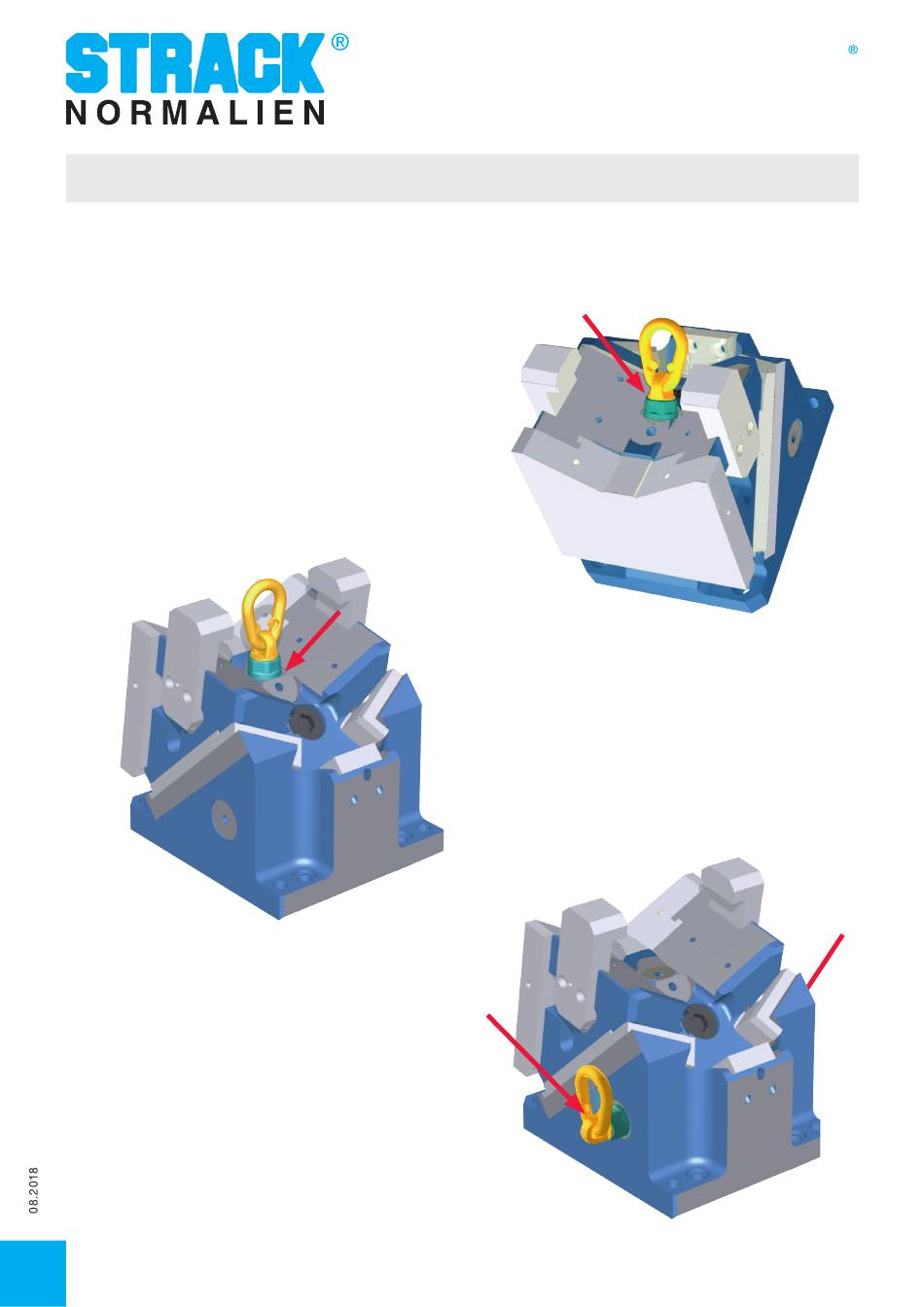 STRACK®
NORMALIEN

®

08.2018