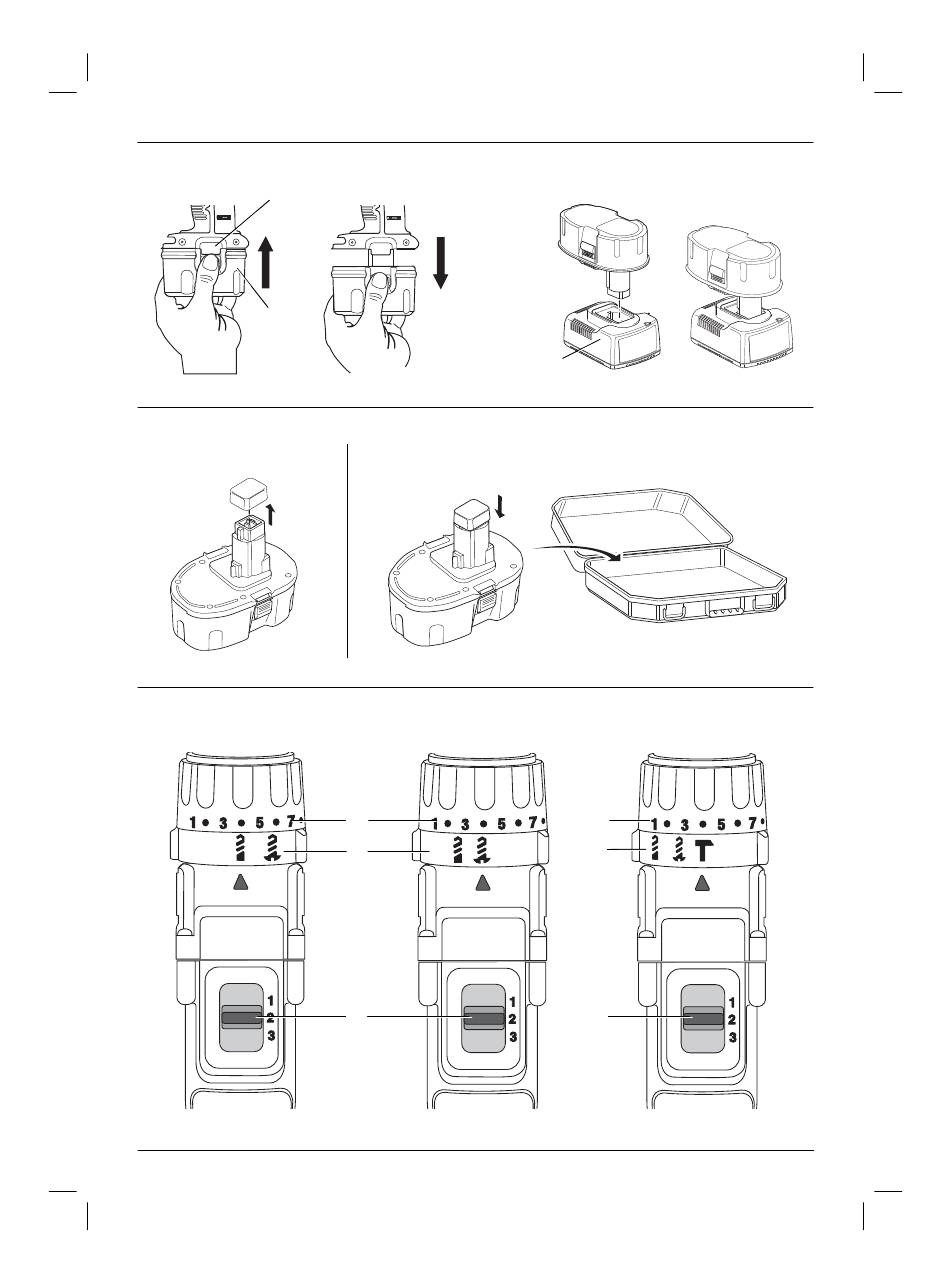 1 • 3 • 5 • 7 •

1
2
3

1 • 3 • 5 • 7 •

1
2
3

1 • 3 • 5 • 7 •

T

1
2
3