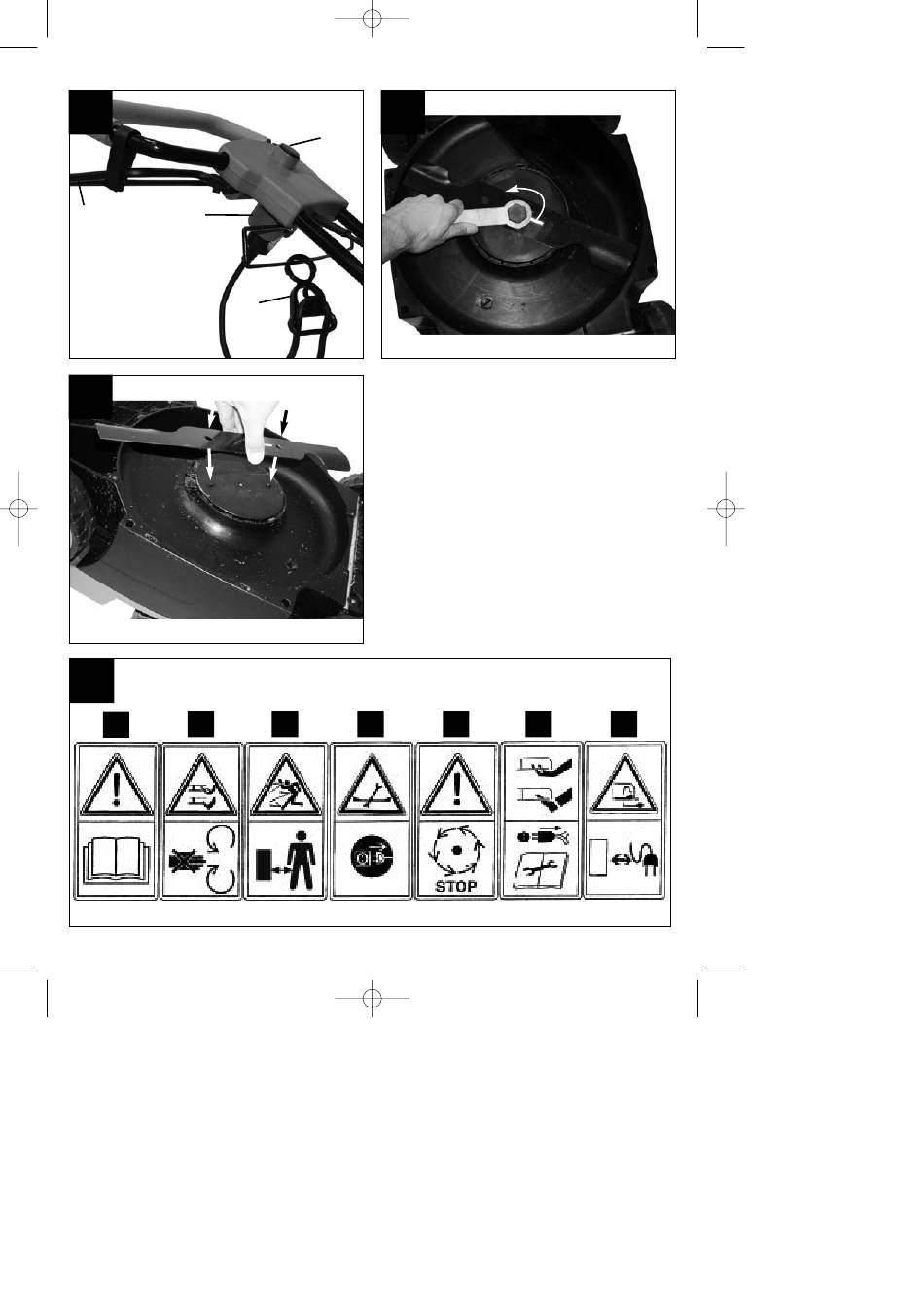 STOP