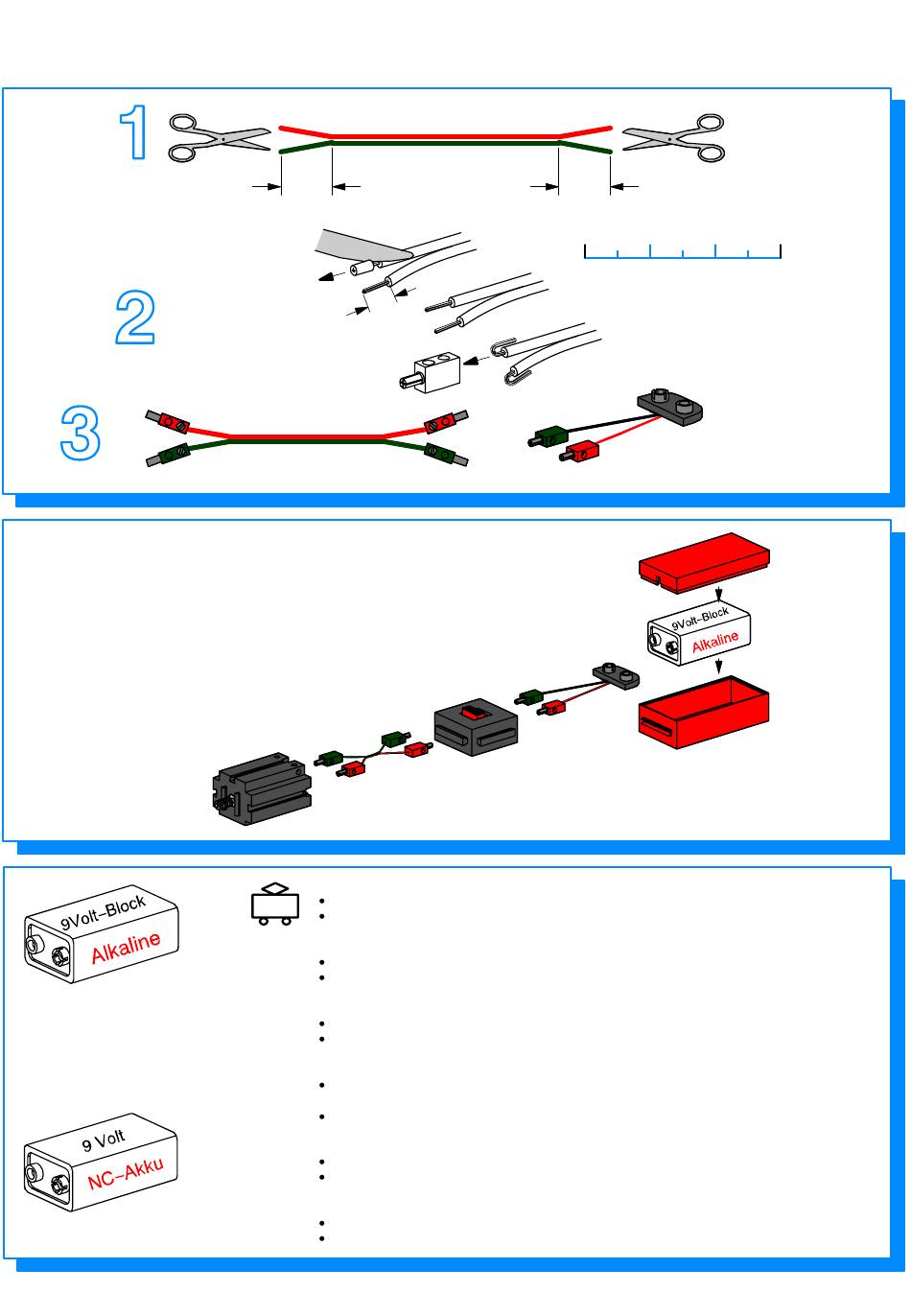 1

2

3

9Volt-Block
Alkaline

9Volt-Block
Alkaline

9 Volt
NC-Akku