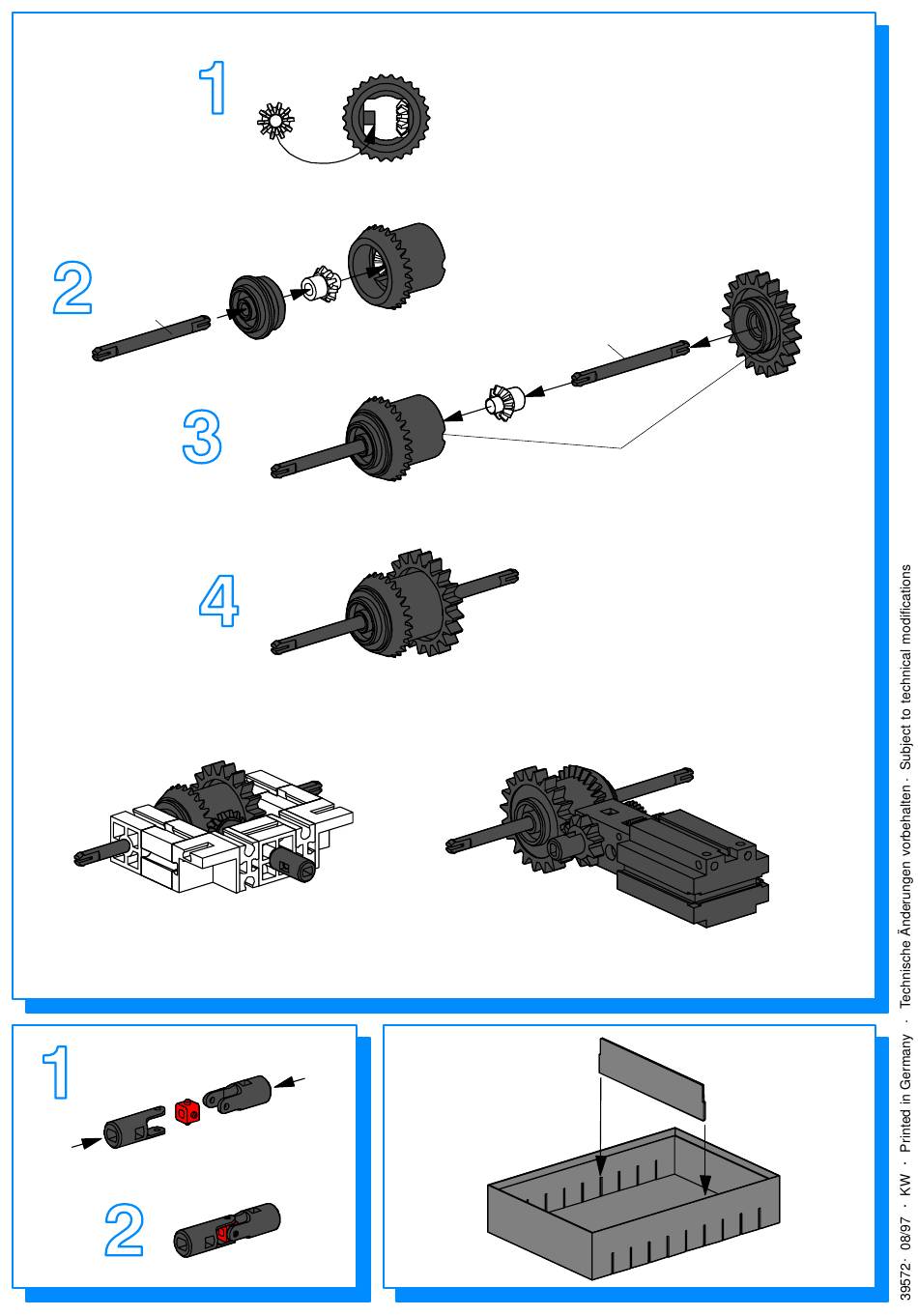 1

2

3

4

1

2

39572 · 08/97 · KW · Printed in Germany · Technische Änderungen vorbehalten · Subject to technical modifications