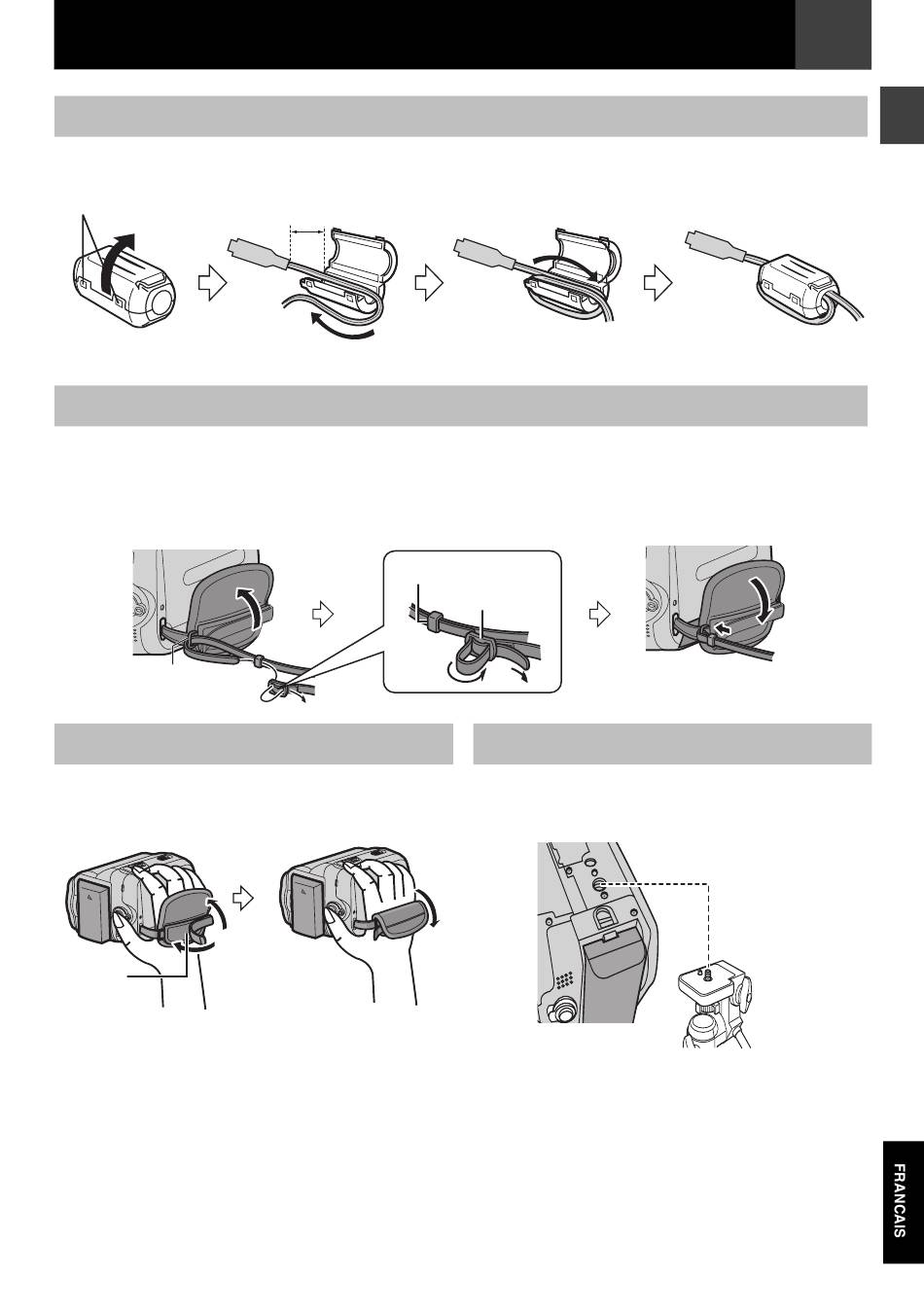 FRANCAIS