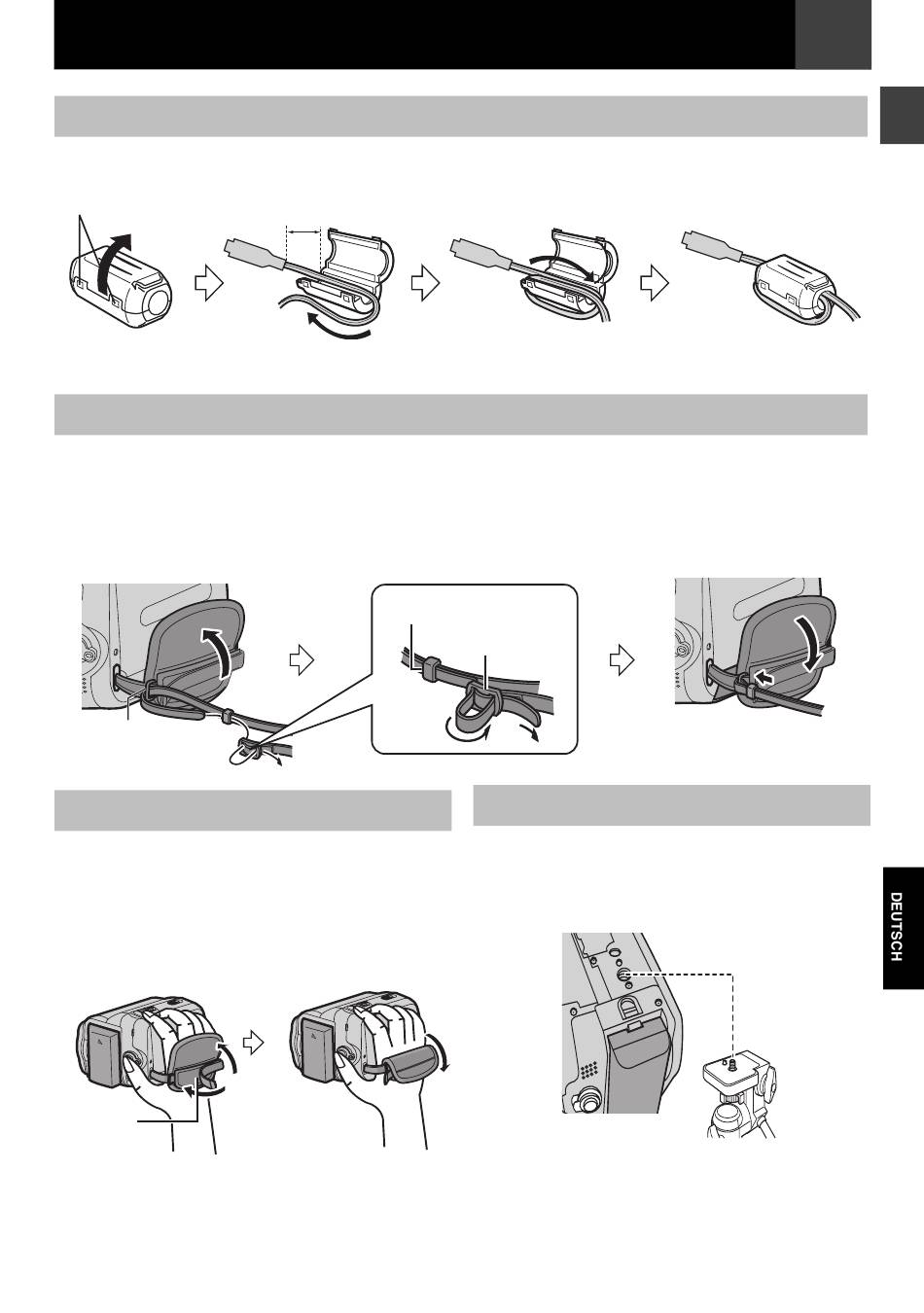 DEUTSCH