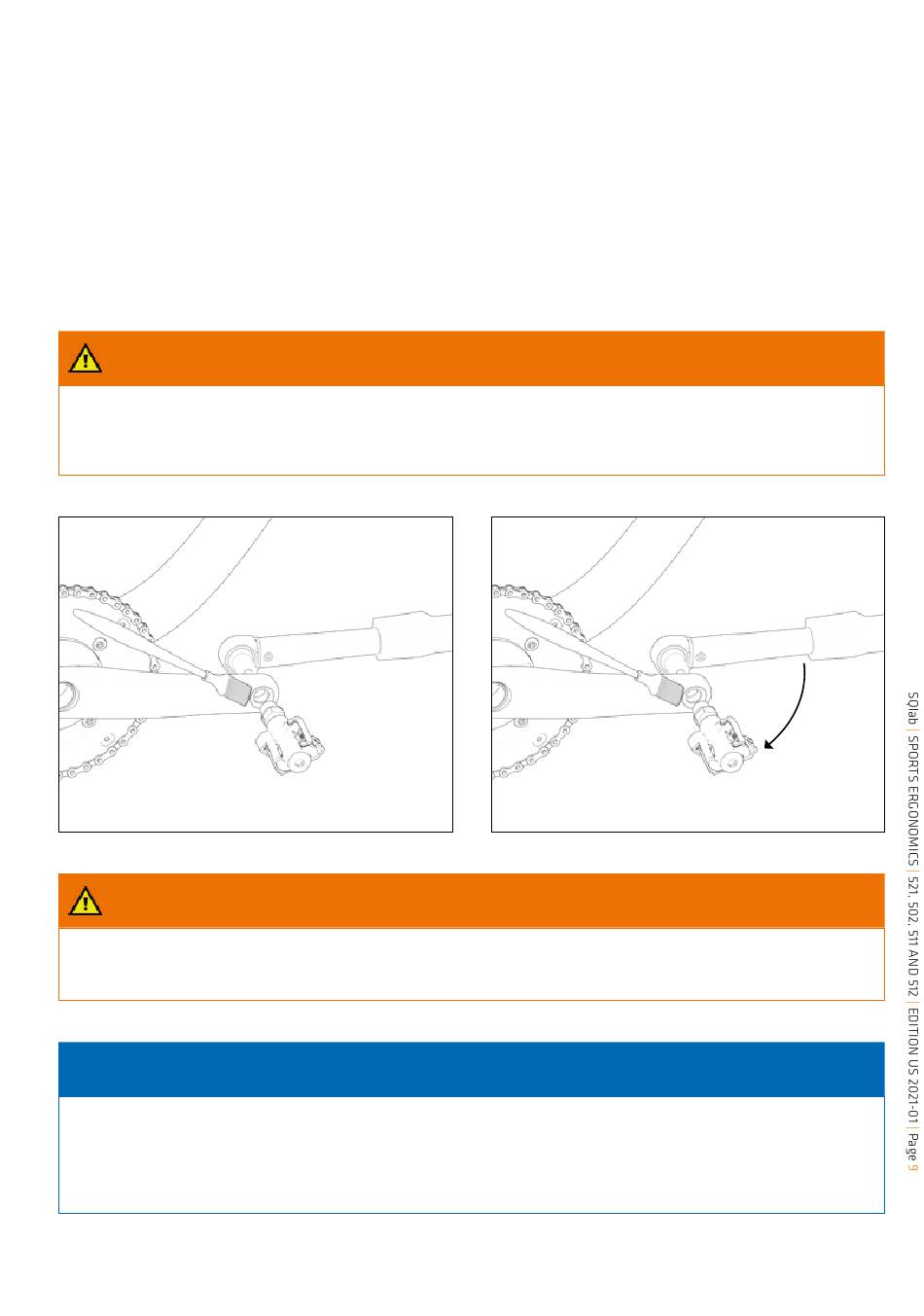 SQlab | SPORTS ERGONOMICS | 521, 502, 511 AND 512 | EDITION US 2021-01 | Page 9