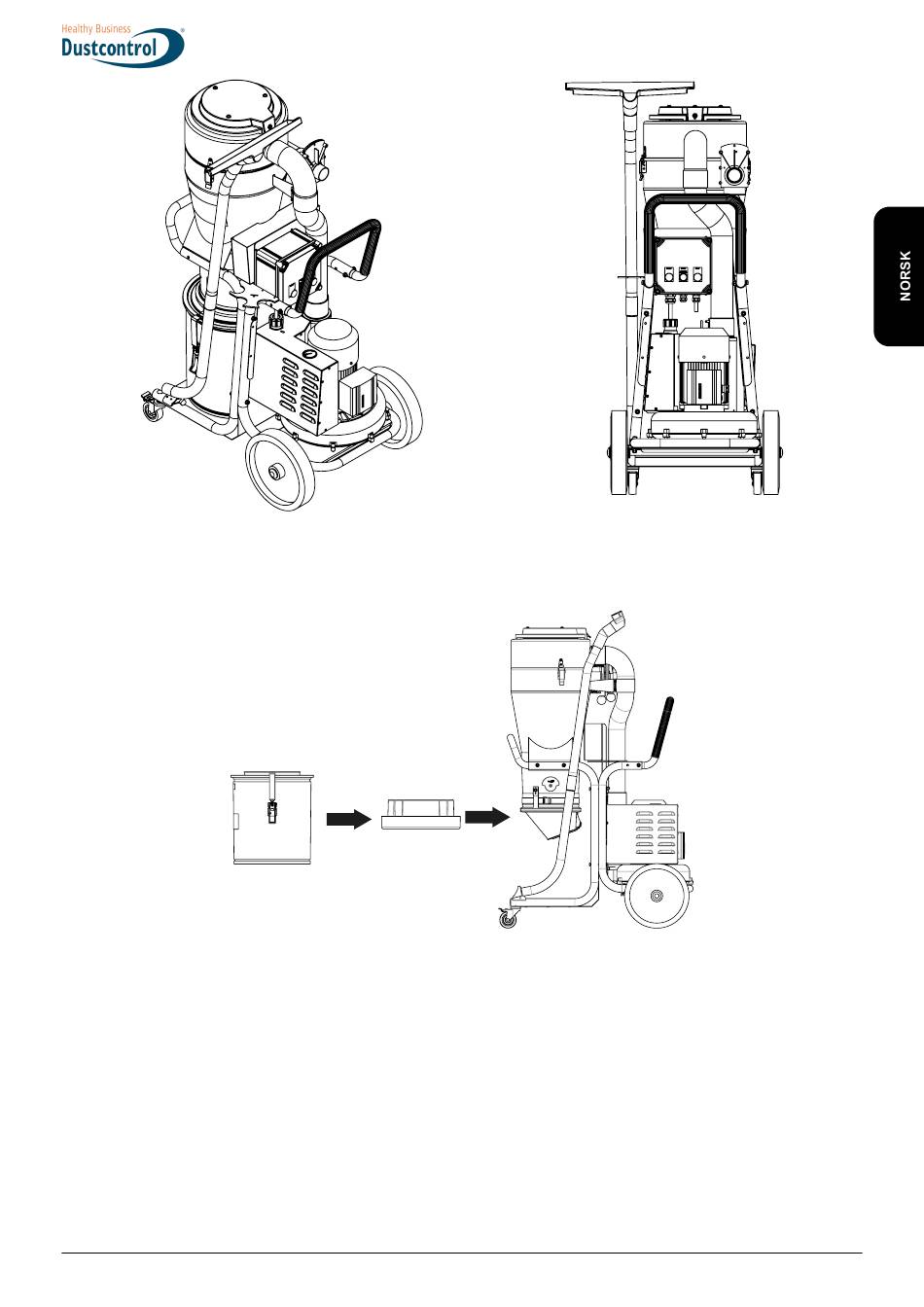 Healthy Business
Dustcontrol®

NORSK