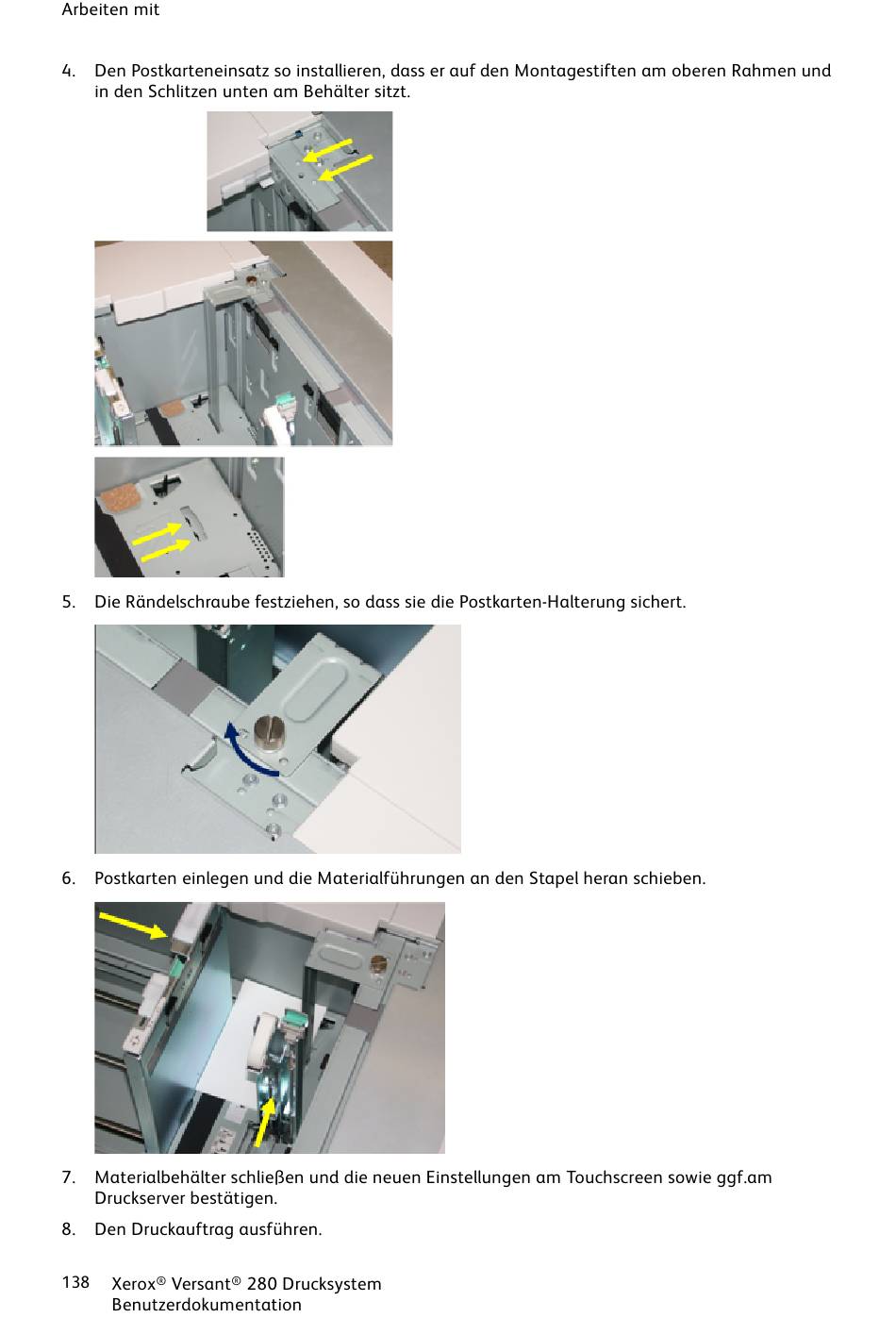 Arbeiten mit

4. Den Postkarteneinsatz so installieren, dass er auf den Montagestiften am oberen Rahmen und in den Schlitzen unten am Behälter sitzt.

5. Die Rändelschraube festziehen, so dass sie die Postkarten-Halterung sichert.

6. Postkarten einlegen und die Materialführungen an den Stapel heran schieben.

7. Materialbehälter schließen und die neuen Einstellungen am Touchscreen sowie ggf.am Druckserver bestätigen.

8. Den Druckauftrag ausführen.

138 Xerox® Versant® 280 Drucksystem
Benutzerdokumentation