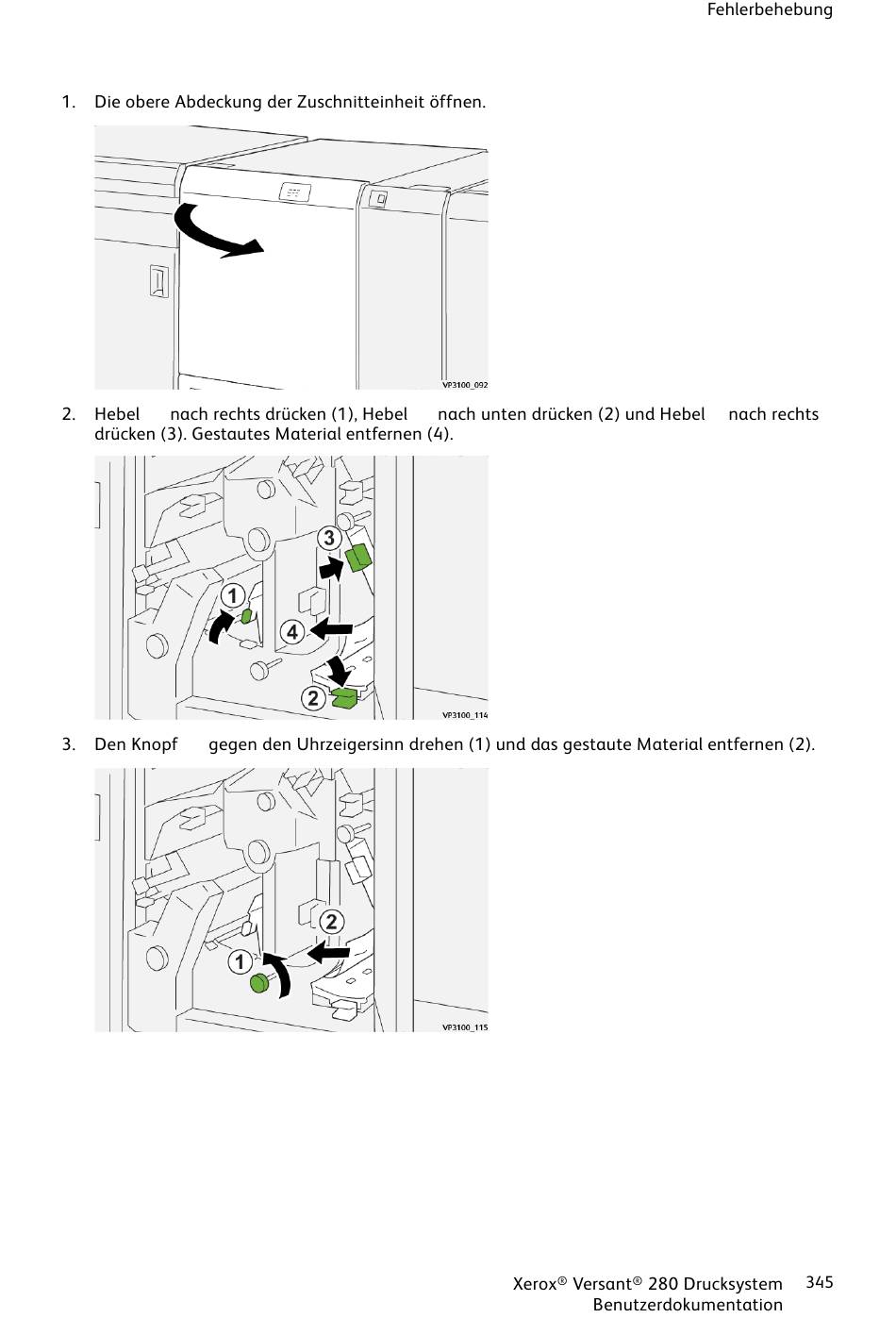 Fehlerbehebung

1. Die obere Abdeckung der Zuschnitteinheit öffnen.

VP3100_092

2. Hebel nach rechts drücken (1), Hebel nach unten drücken (2) und Hebel nach rechts drücken (3). Gestautes Material entfernen (4).

3
1
4
2
VP3100_114

3. Den Knopf gegen den Uhrzeigersinn drehen (1) und das gestaute Material entfernen (2).

2
1
VP3100_115

Xerox® Versant® 280 Drucksystem Benutzerdokumentation 345