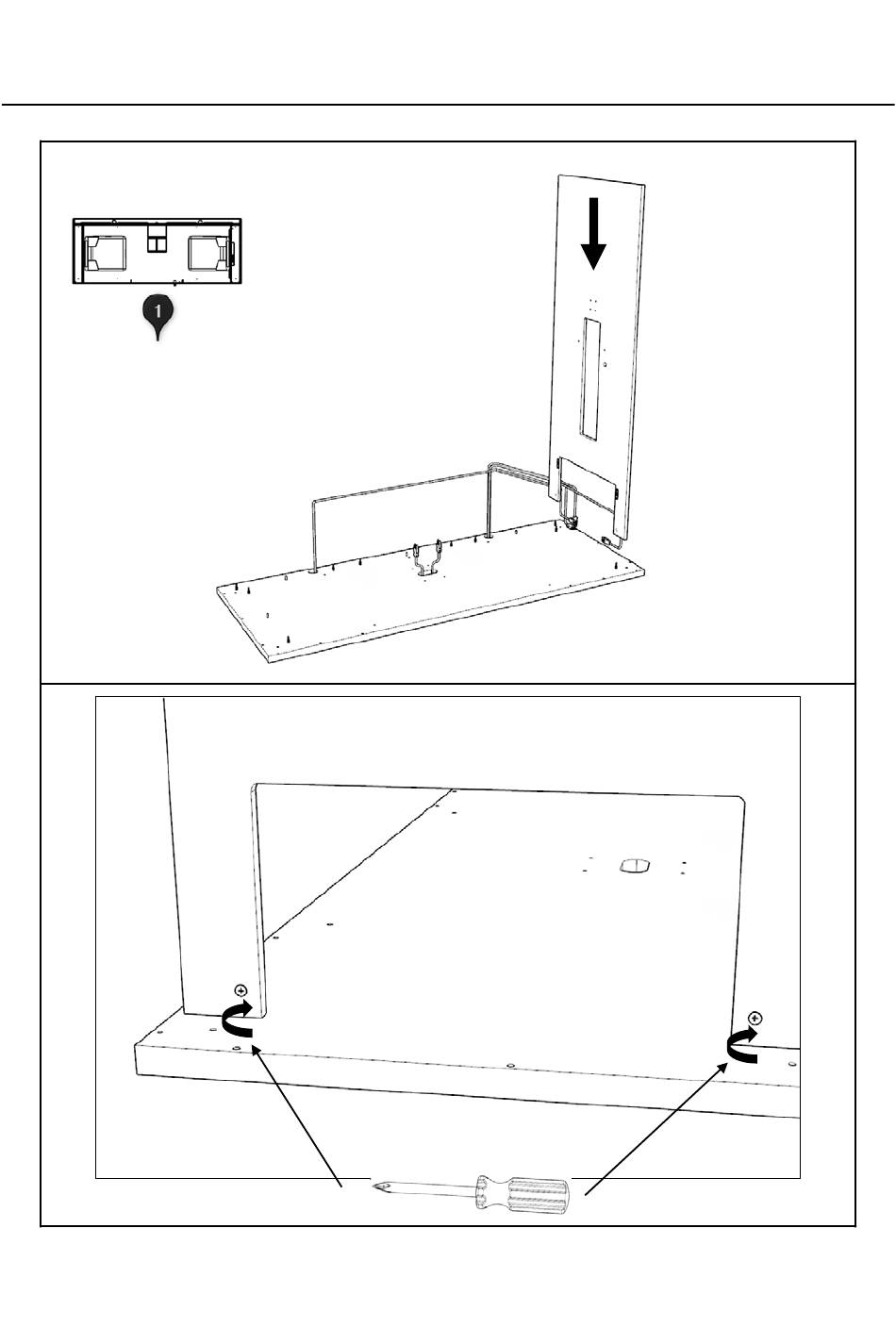 1