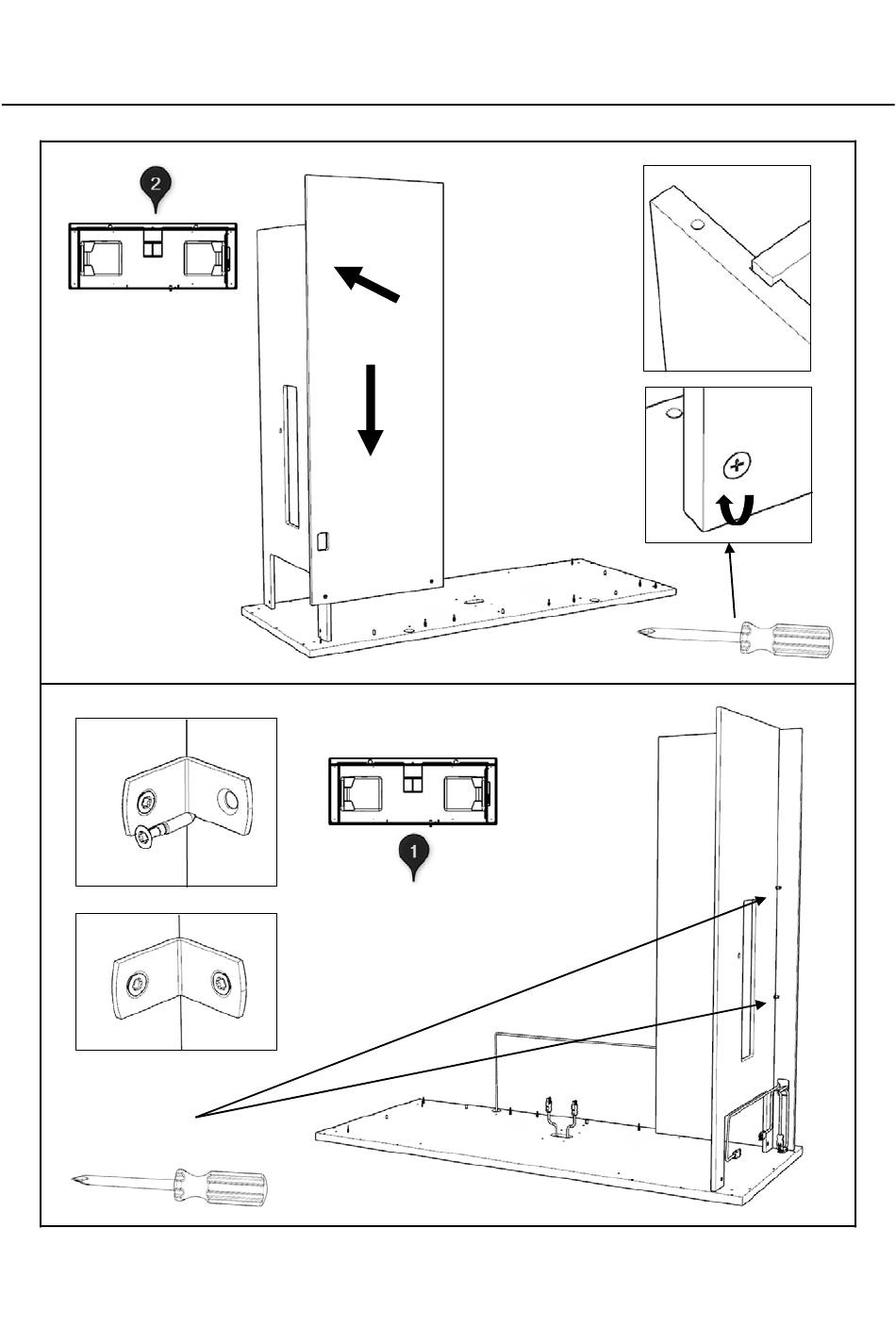 2

1