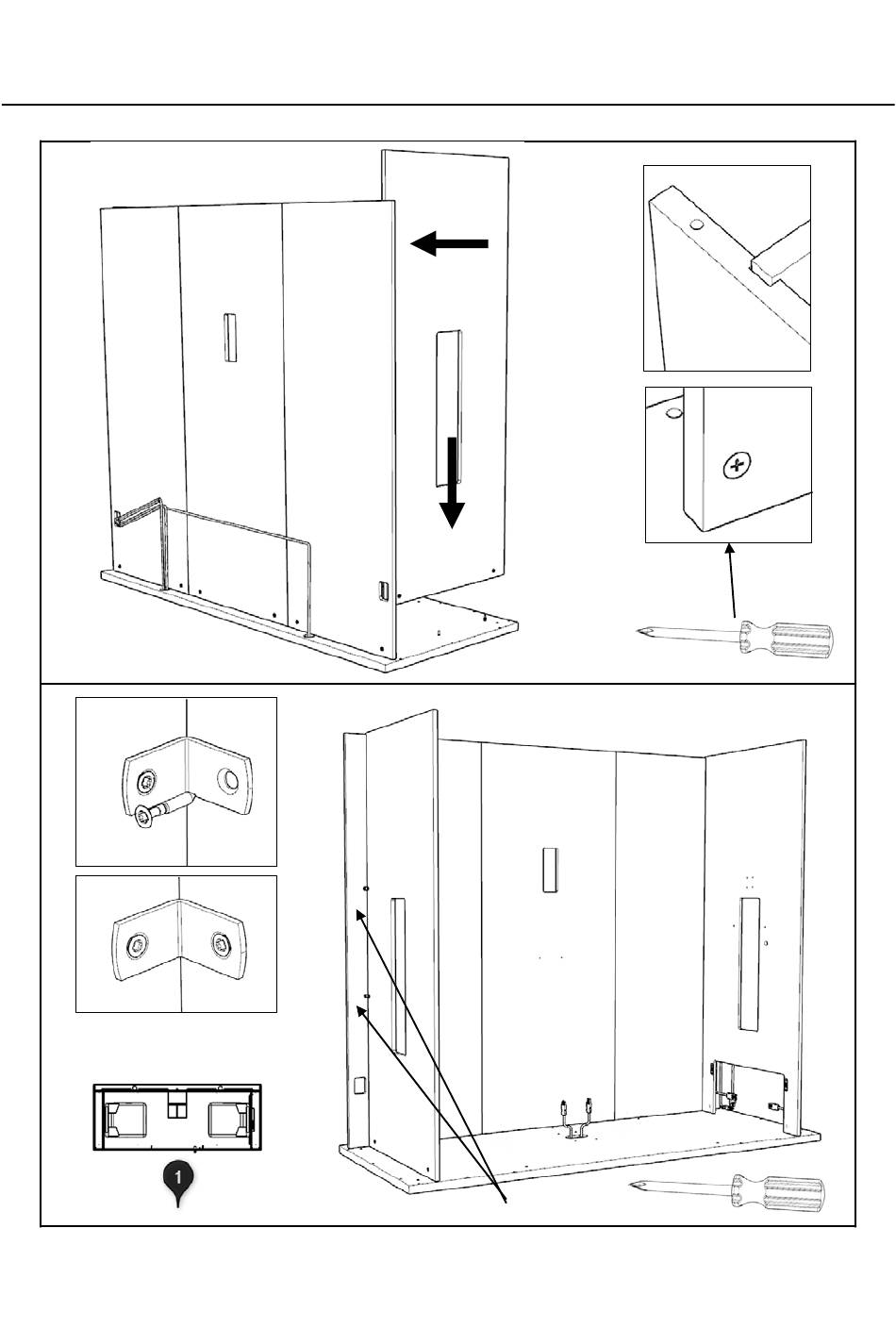 1