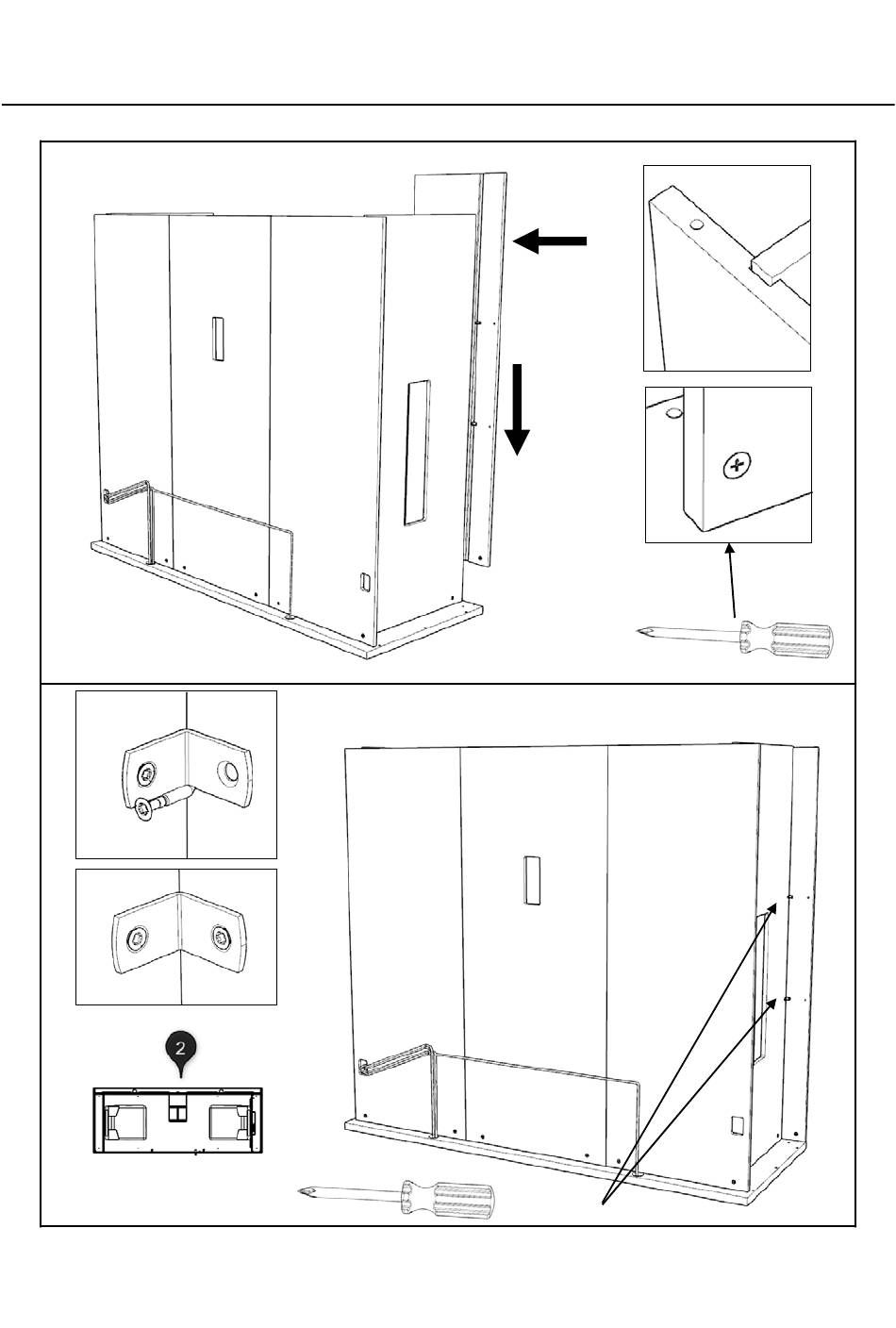 2