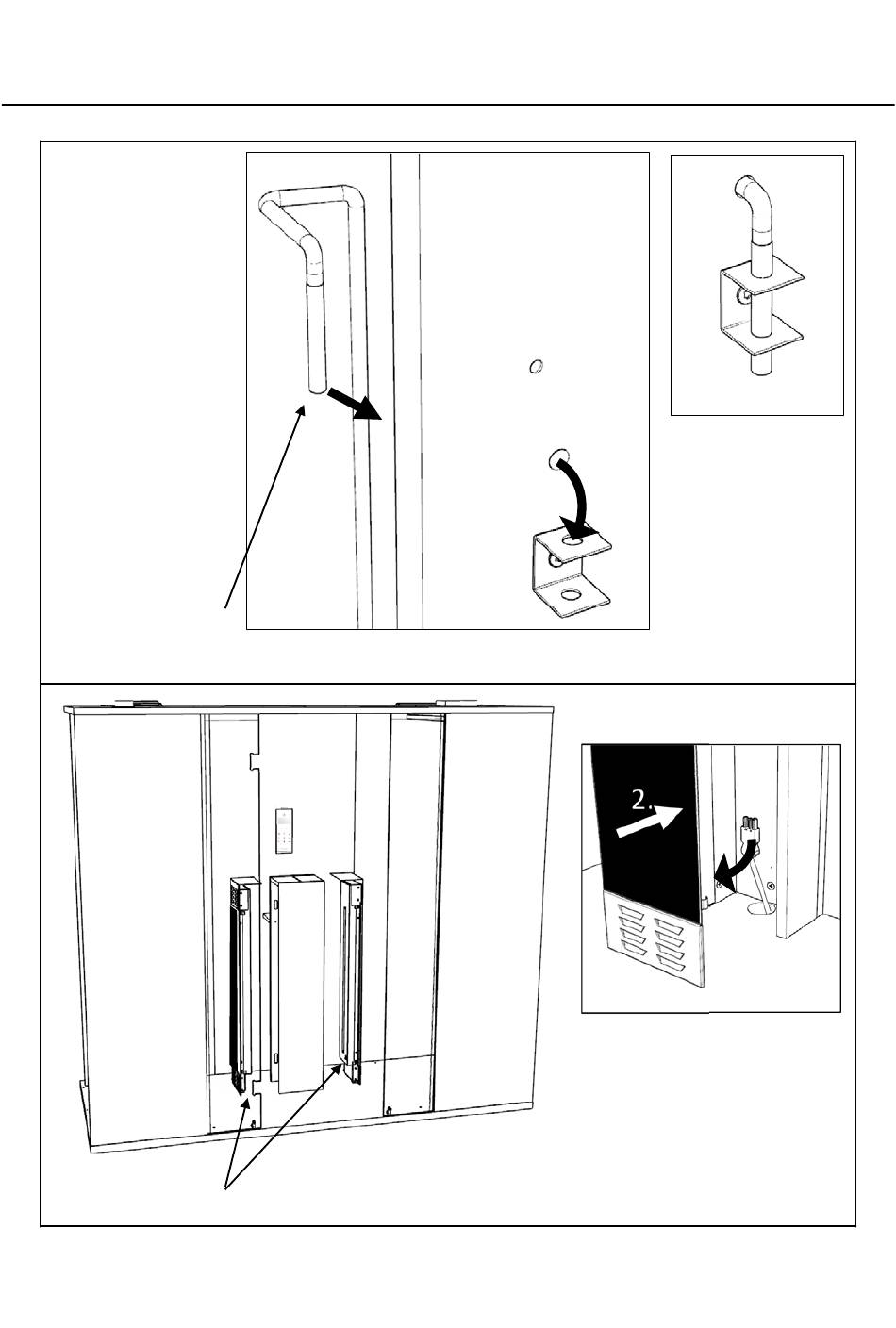 2.