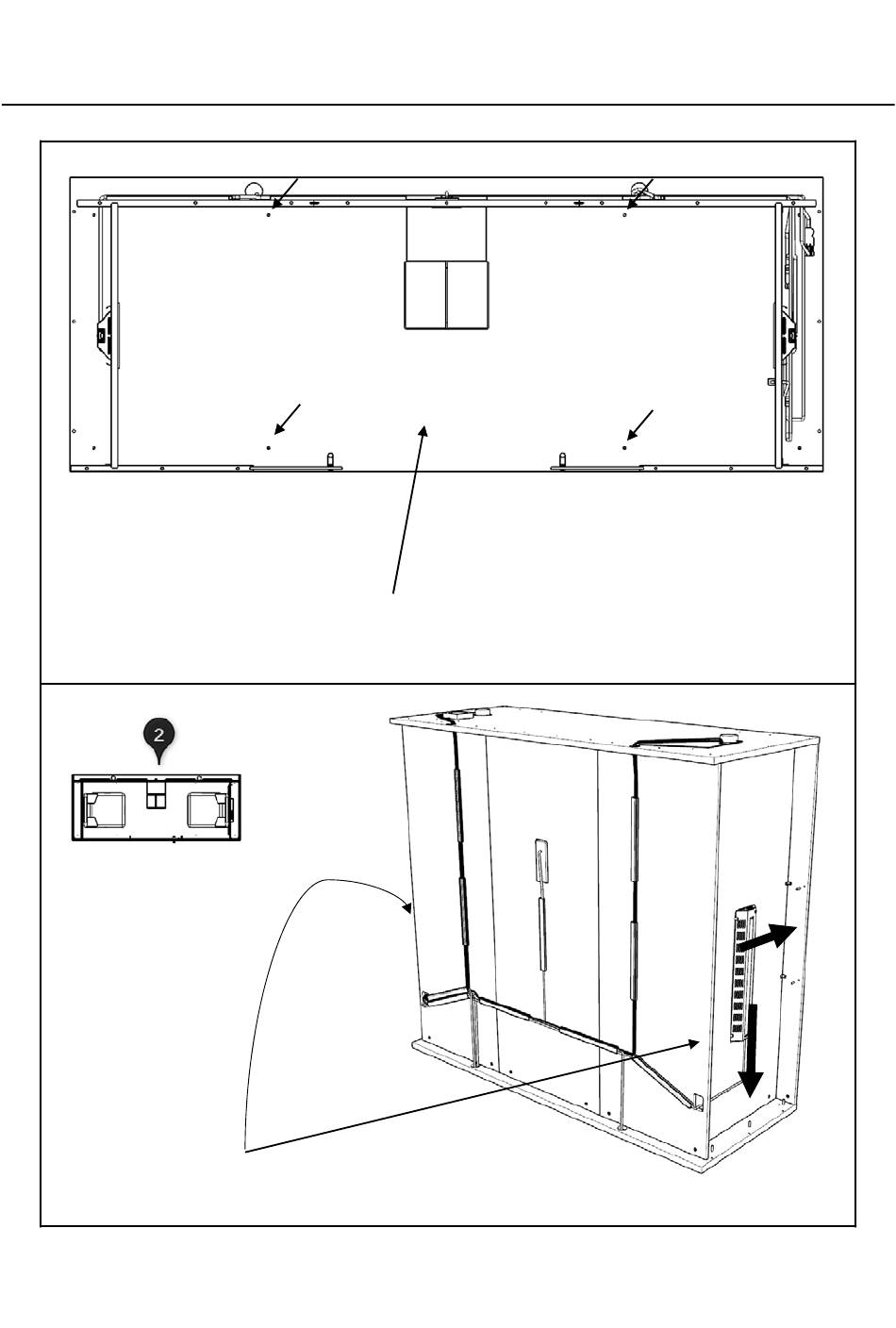 2