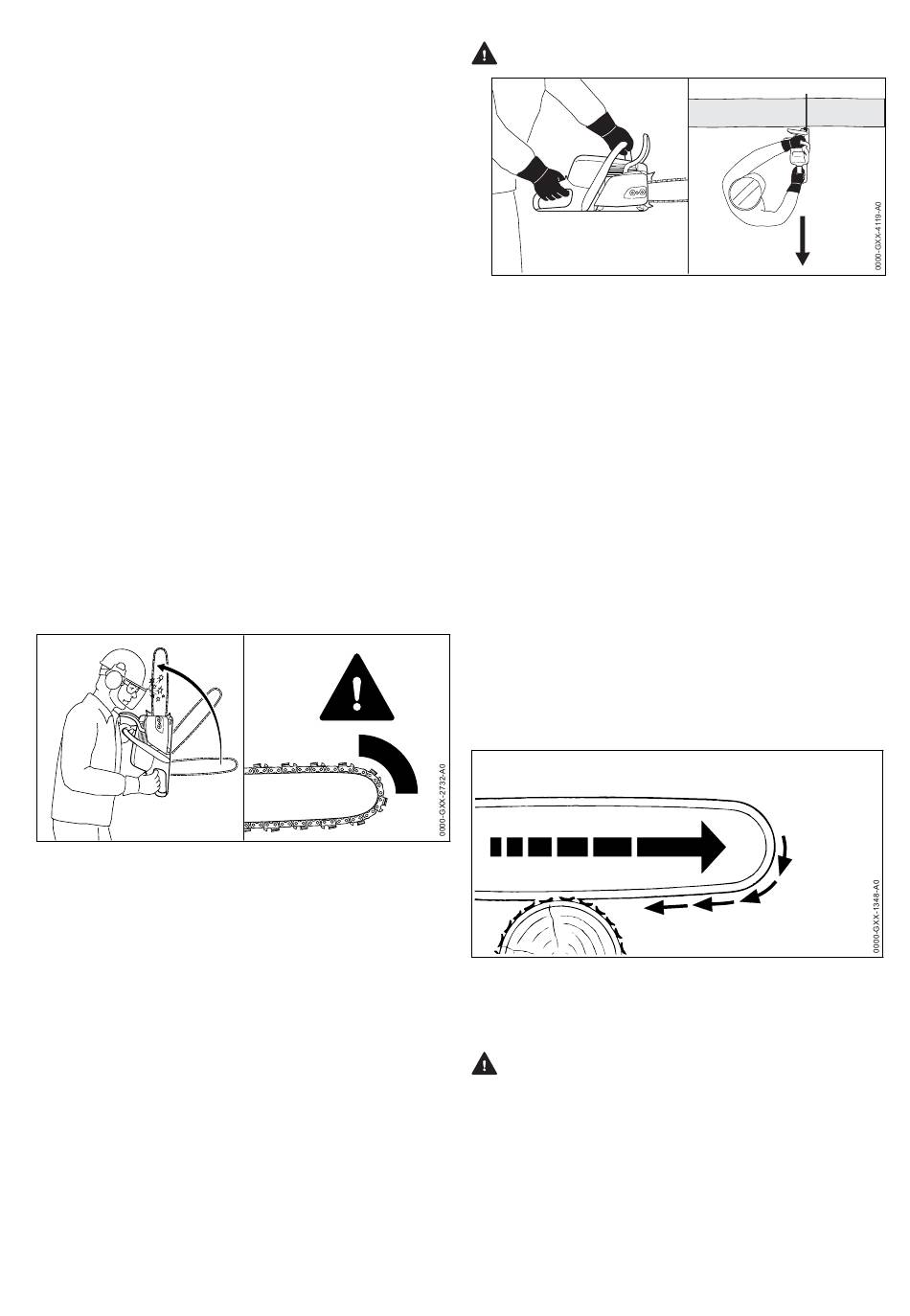 0000-GXX-4119-A0

0000-GXX-2732-A0

0000-GXX-1348-A0