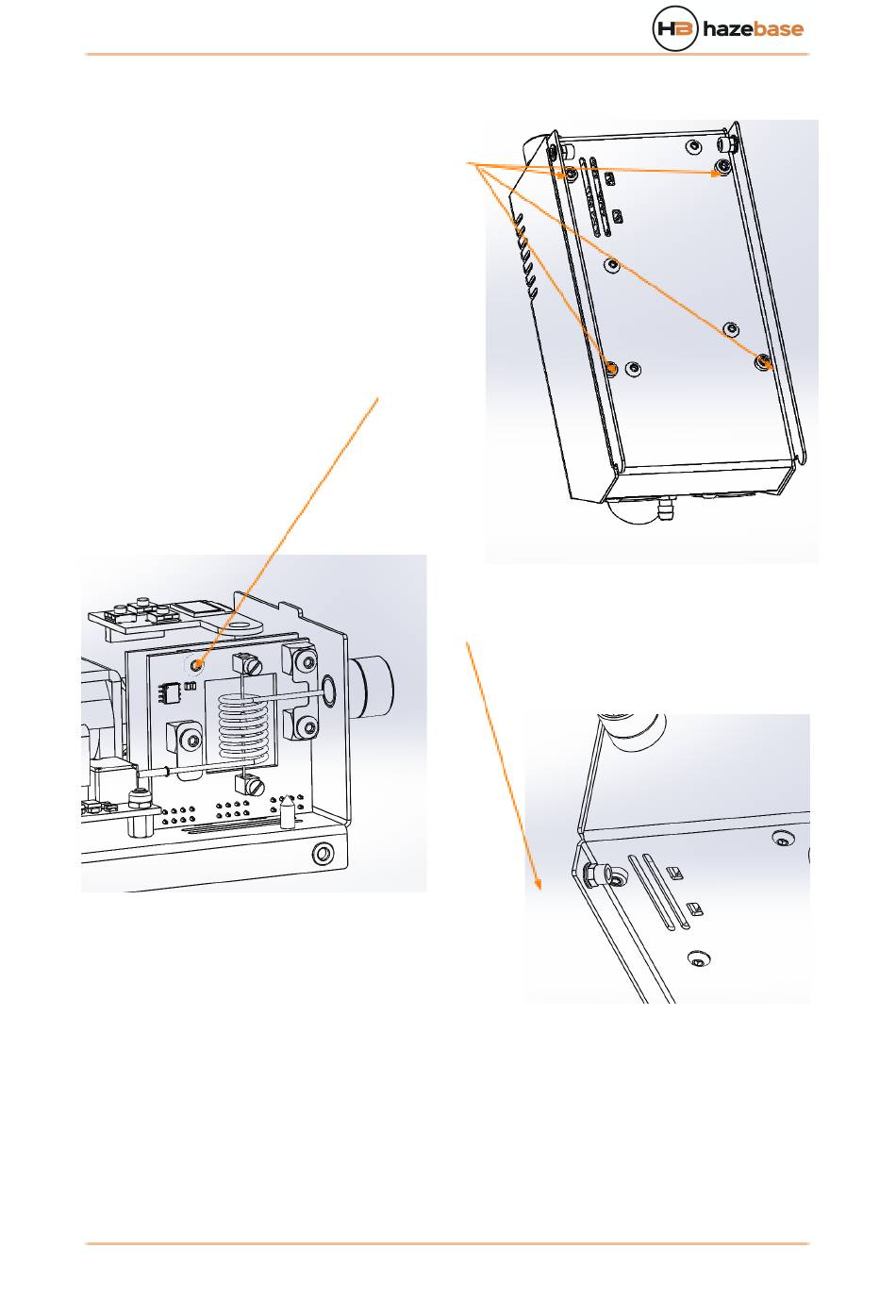 HB hazebase